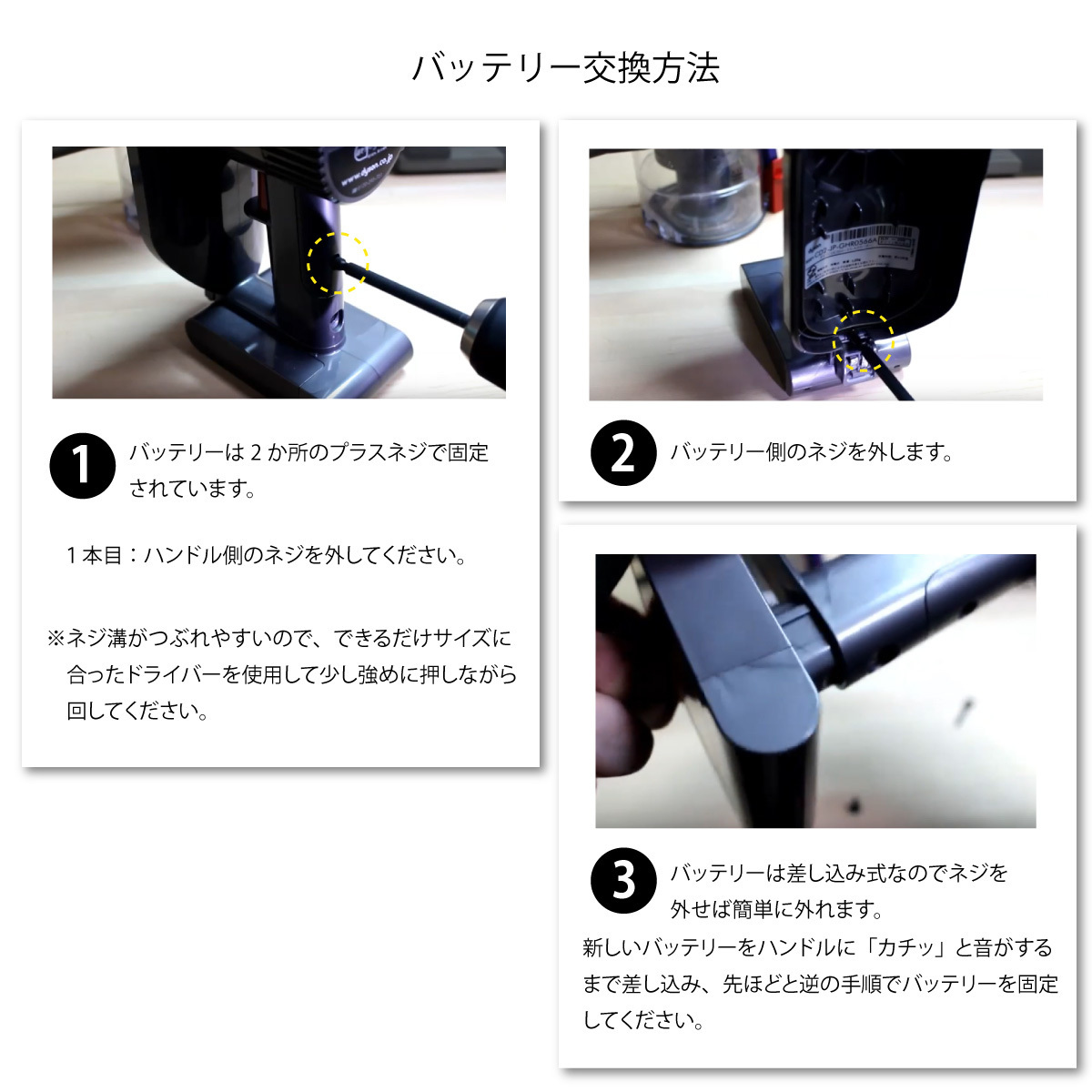 バッテリー交換方法

www.dyson.co.jp

1

バッテリーは 2 か所のプラスネジで固定されています。

1 本目：ハンドル側のネジを外してください。

※ネジ溝がつぶれやすいので、できるだけサイズに合ったドライバーを使用して少し強めに押しながら回してください。

2

バッテリー側のネジを外します。

3

バッテリーは差し込み式なのでネジを外せば簡単に外れます。

新しいバッテリーをハンドルに「カチッ」と音がするまで差し込み、先ほどと逆の手順でバッテリーを固定してください。