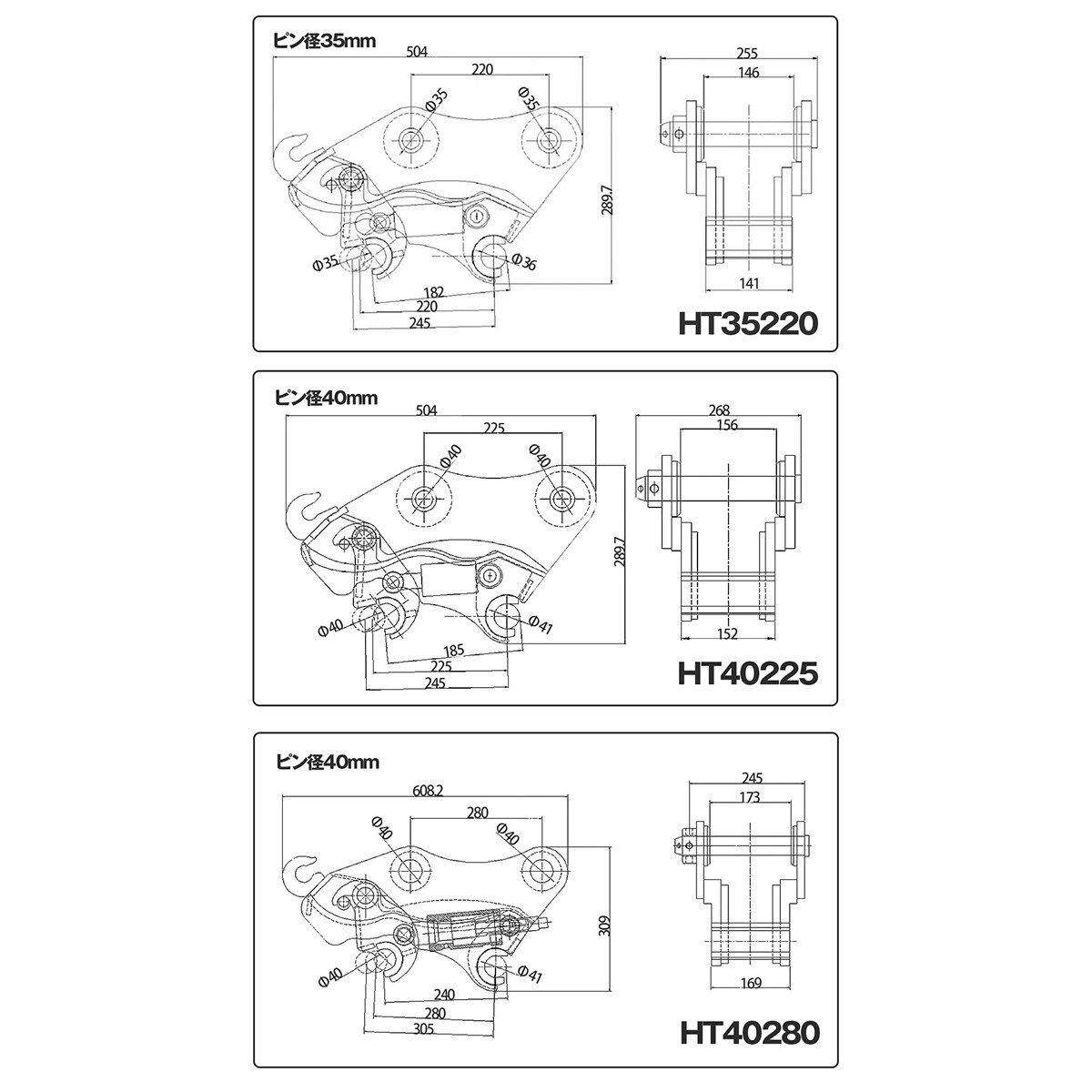 ピン径35mm

504

220

Φ35

Φ35

289.7

Φ35

Φ36

182

220

245

255

146

141

HT35220

ピン径40mm

504

225

Φ40

Φ40

289.7

Φ40

Φ41

185

225

245

268

156

152

HT40225

ピン径40mm

608.2

280

Φ40

Φ40

309

Φ40

Φ41

240

280

305

245

173

169

HT40280