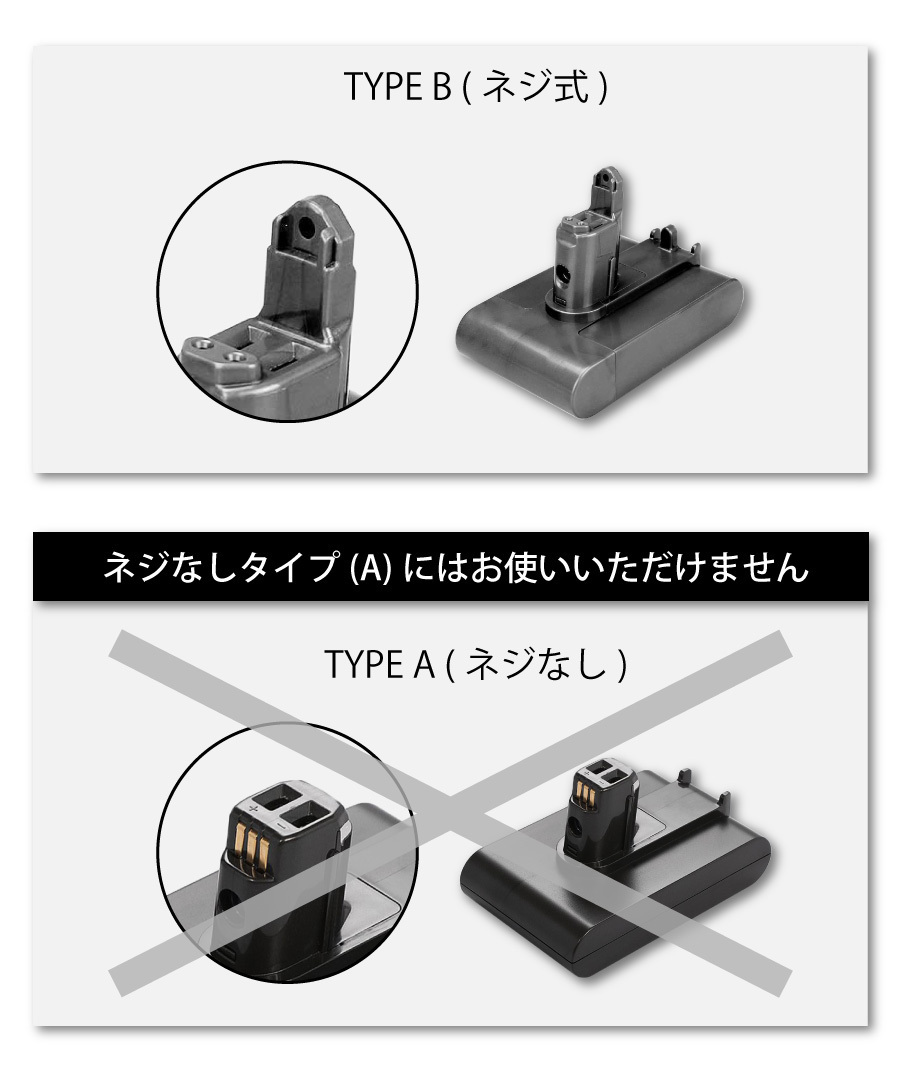 TYPE B ( ネジ式 )

ネジなしタイプ (A) にはお使いいただけません

TYPE A ( ネジなし )

+ −