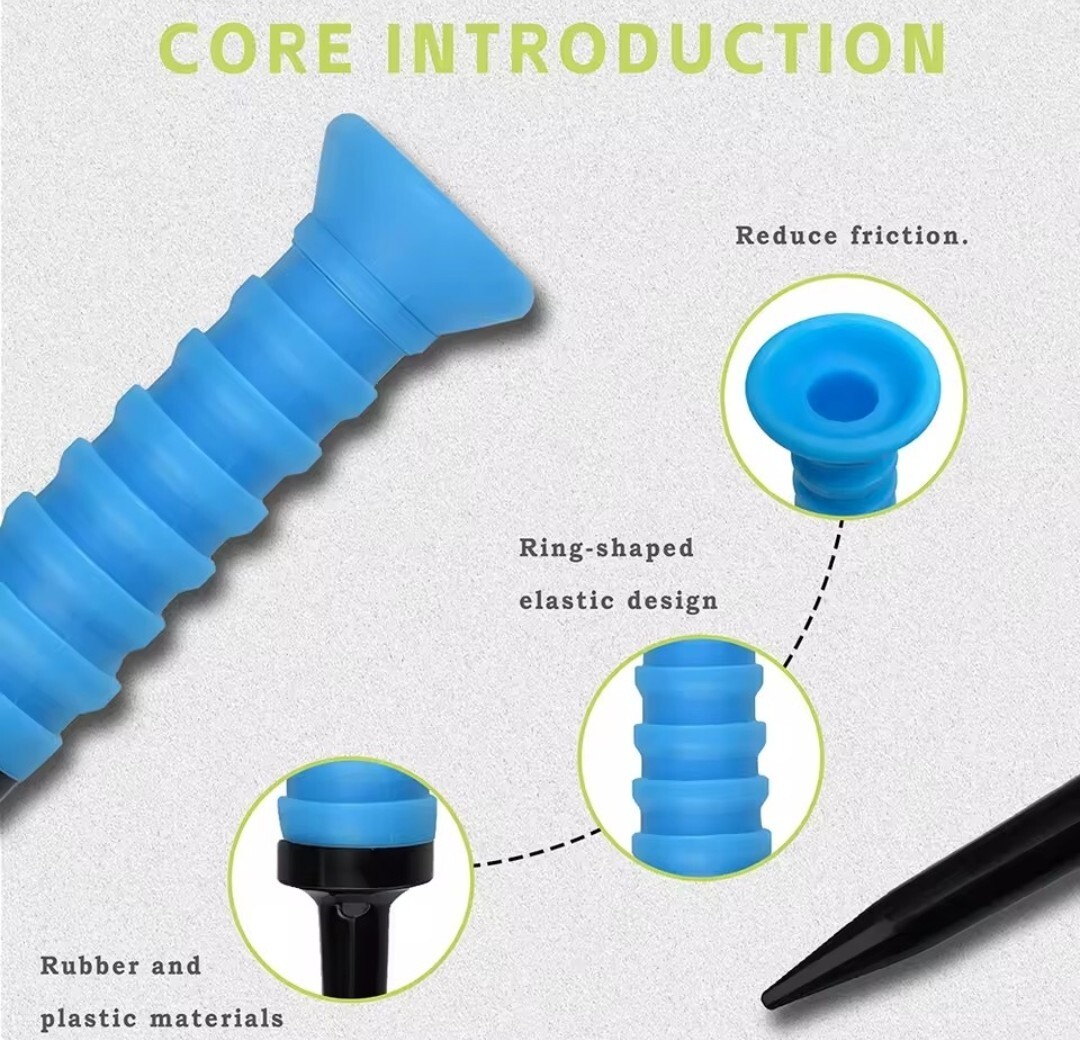 CORE INTRODUCTION

Reduce friction.

Ring-shaped elastic design

Rubber and plastic materials