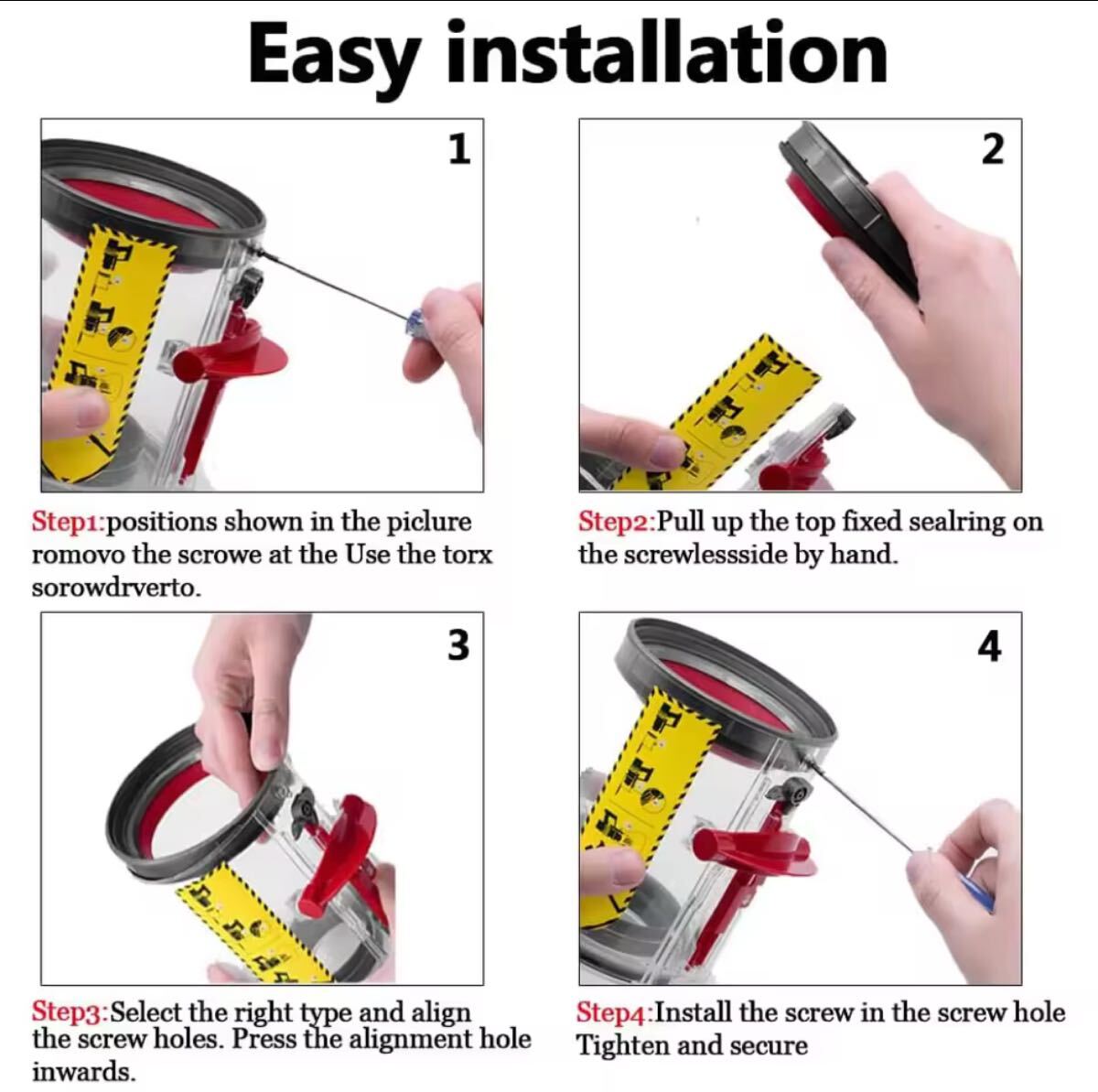 Easy installation

1

Step1:positions shown in the piclure romovo the scrowe at the Use the torx sorowdrverto.

2

Step2:Pull up the top fixed sealring on the screwlessside by hand.

3

Step3:Select the right type and align the screw holes. Press the alignment hole inwards.

4

Step4:Install the screw in the screw hole Tighten and secure