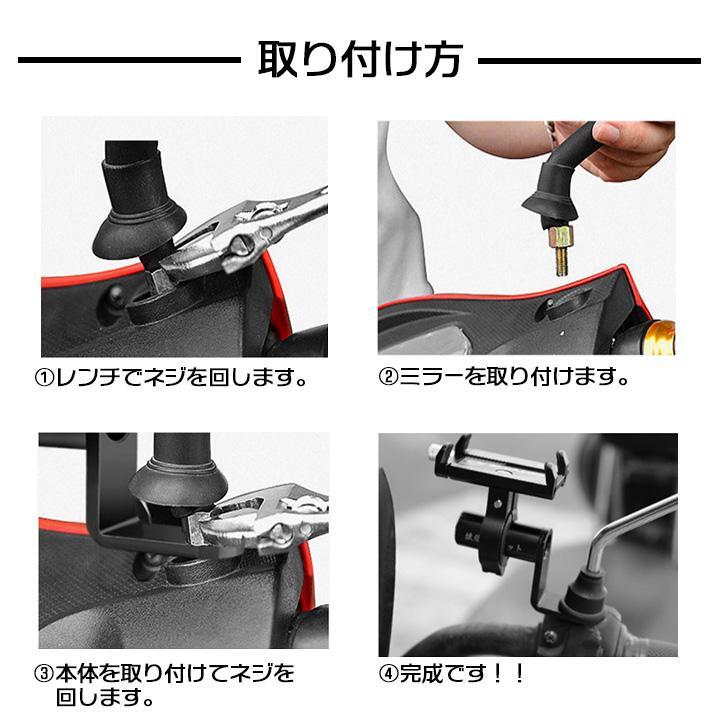 取り付け方

①レンチでネジを回します。

②ミラーを取り付けます。

③本体を取り付けてネジを回します。

④完成です！！