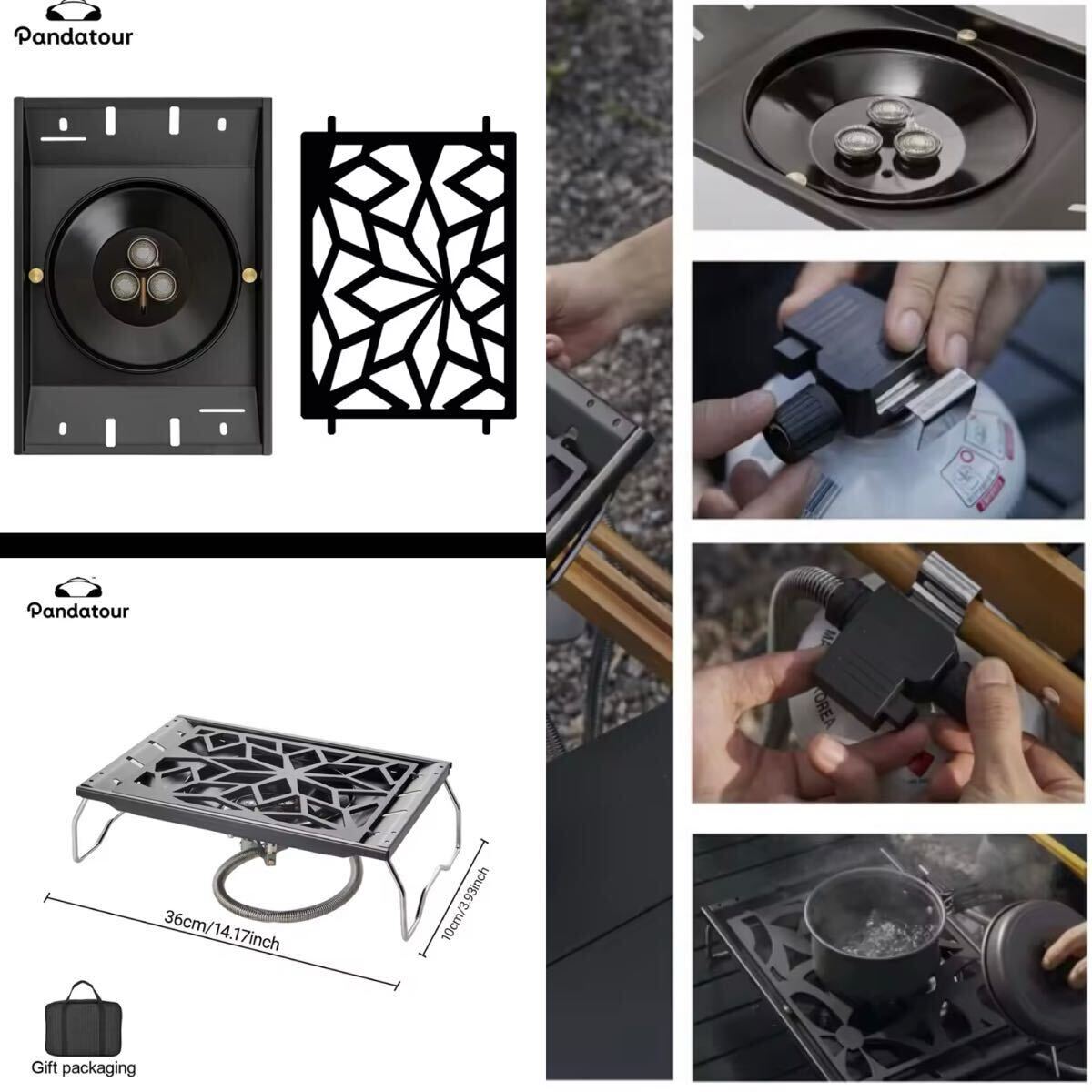 Pandatour

Pandatour

36cm/14.17inch

10cm/3.93inch

Gift packaging

KOREA