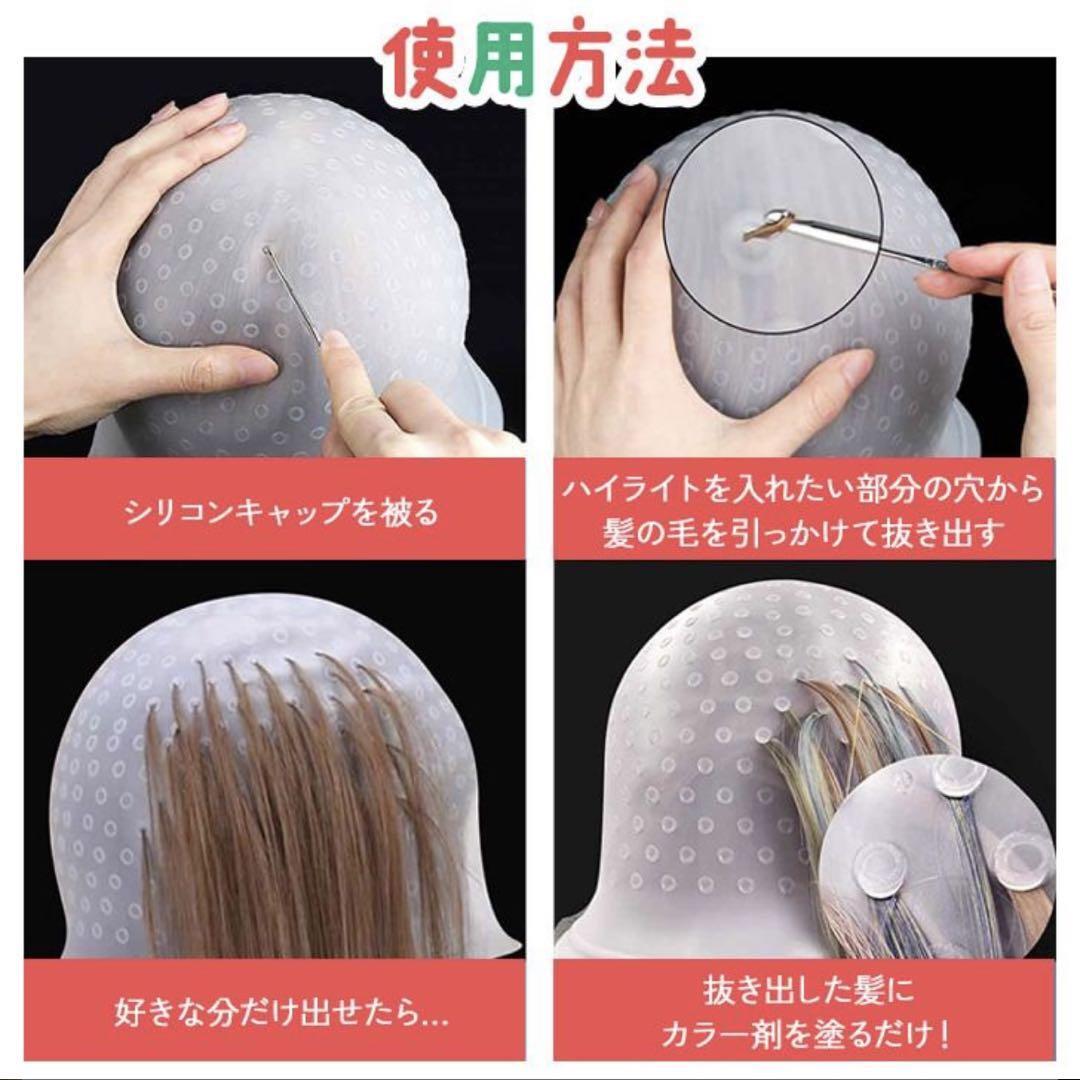 使用方法

シリコンキャップを被る

ハイライトを入れたい部分の穴から髪の毛を引っかけて抜き出す

好きな分だけ出せたら...

抜き出した髪にカラー剤を塗るだけ！