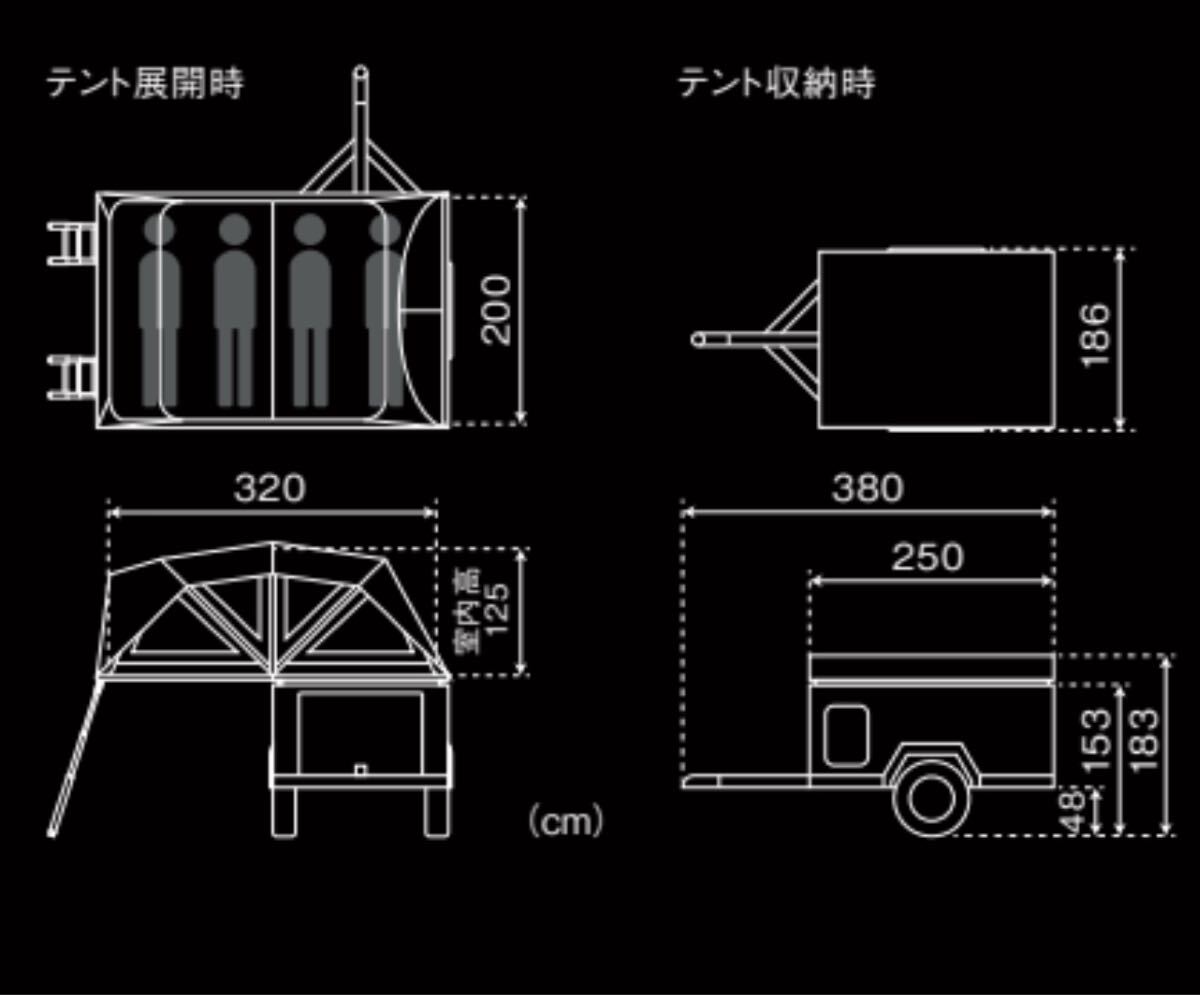 テント展開時

200

320

室内高 125

(cm)

テント収納時

186

380

250

153

183

48