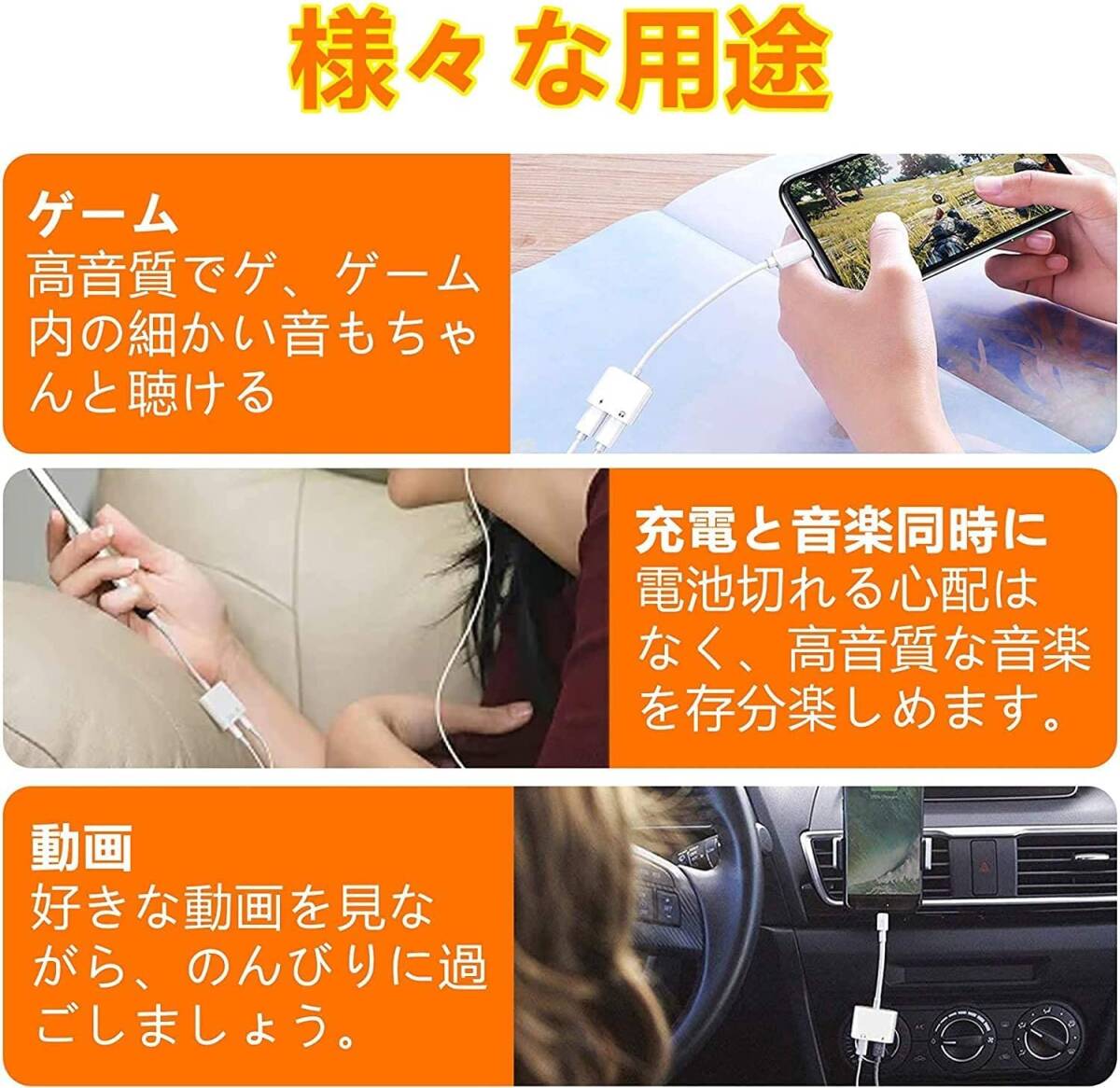 様々 な用途

ゲーム
高音質でゲ、ゲーム内の細かい音もちゃんと聴ける

充電と音楽同時に
電池切れる心配はなく、高音質な音楽を存分楽しめます。

動画
好きな動画を見ながら、のんびりに過ごしましょう。