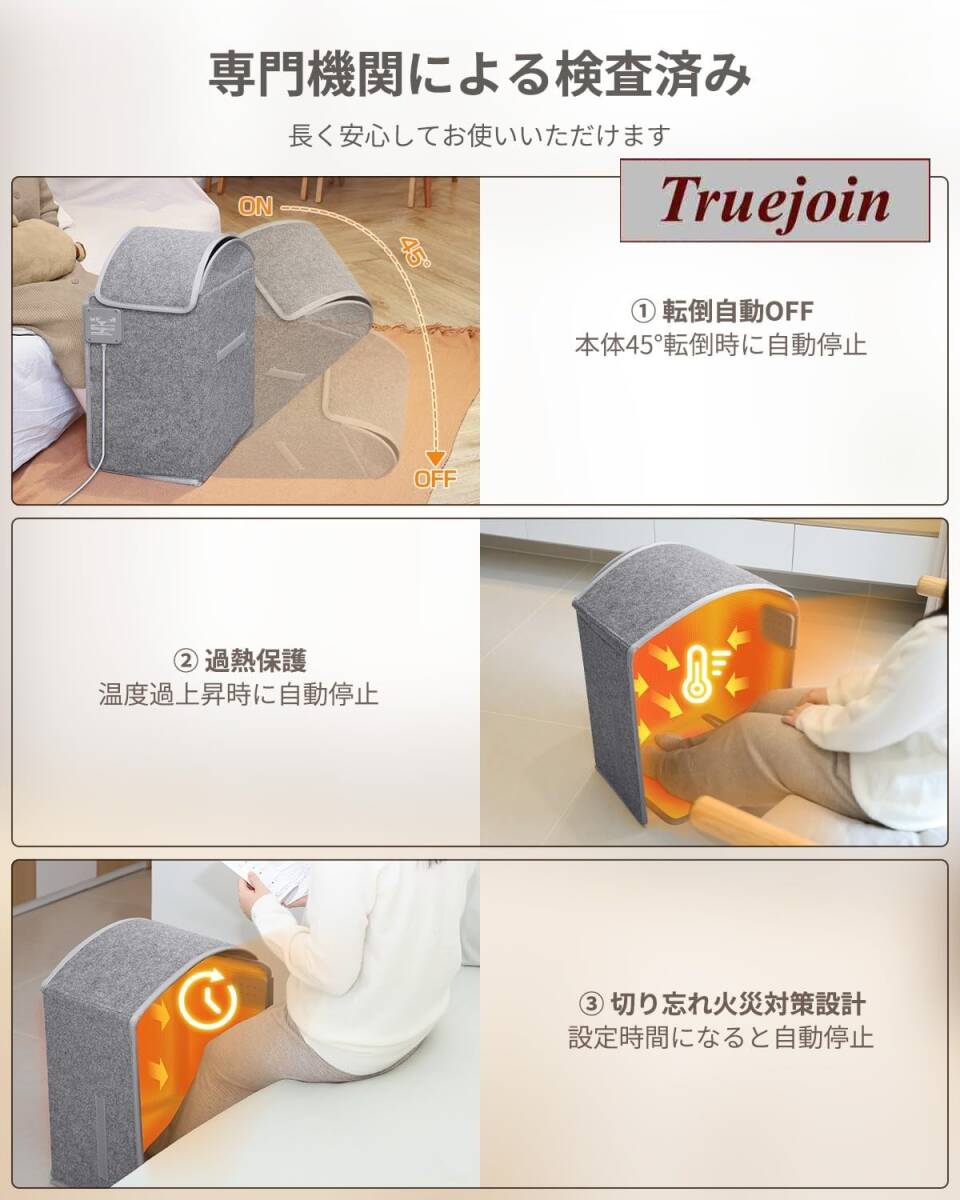 専門機関による検査済み

長く安心してお使いいただけます

Truejoin

ON

45°

OFF

① 転倒自動OFF
本体45°転倒時に自動停止

② 過熱保護
温度過上昇時に自動停止

③ 切り忘れ火災対策設計
設定時間になると自動停止