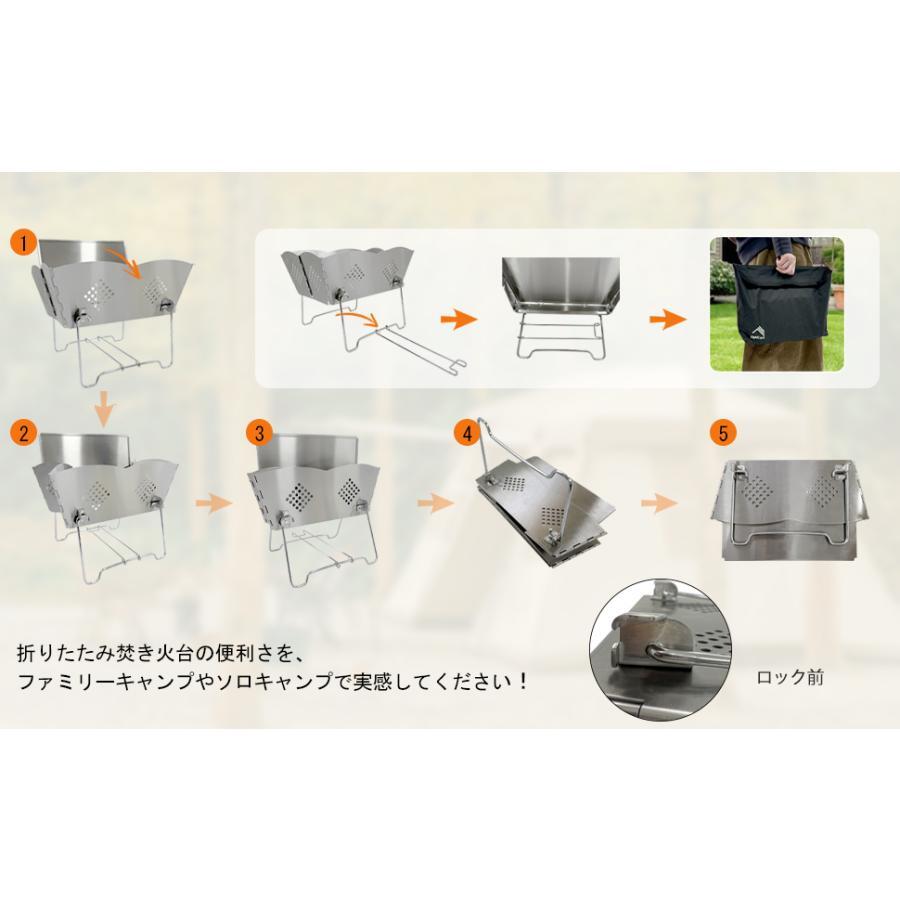 1

2

3

4

5

折りたたみ焚き火台の便利さを、
ファミリーキャンプやソロキャンプで実感してください！

ロック前