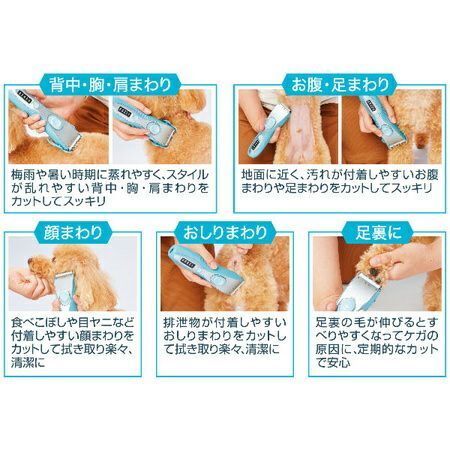 背中・胸・肩まわり

梅雨や暑い時期に蒸れやすく、スタイルが乱れやすい背中・胸・肩まわりをカットしてスッキリ

お腹・足まわり

地面に近く、汚れが付着しやすいお腹まわりや足まわりをカットしてスッキリ

顔まわり

食べこぼしや目ヤニなど付着しやすい顔まわりをカットして拭き取り楽々、清潔に

おしりまわり

排泄物が付着しやすいおしりまわりをカットして拭き取り楽々、清潔に

足裏に

足裏の毛が伸びるとすべりやすくなってケガの原因に、定期的なカットで安心