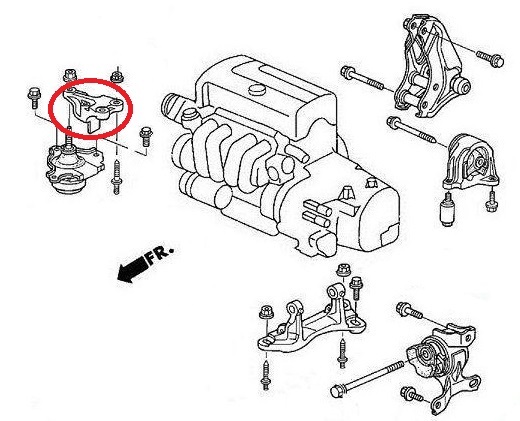 FR.