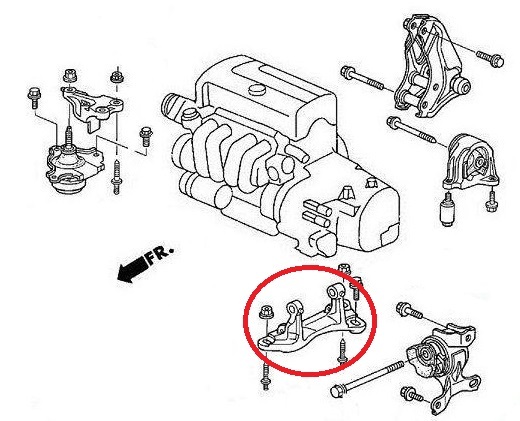 FR.