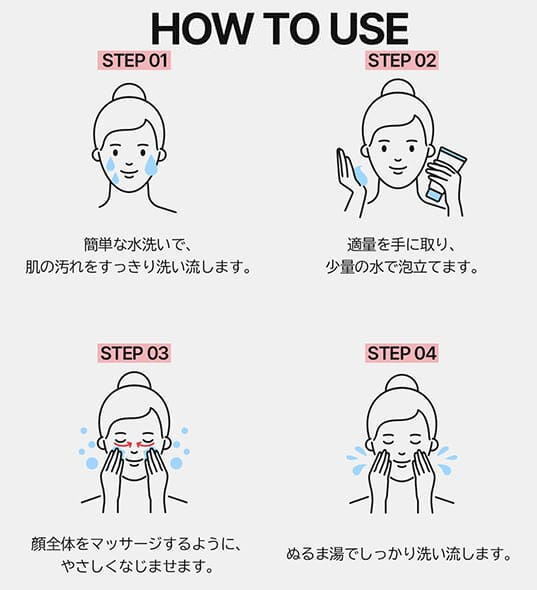 HOW TO USE

STEP 01

簡単な水洗いで、
肌の汚れをすっきり洗い流します。

STEP 02

適量を手に取り、
少量の水で泡立てます。

STEP 03

顔全体をマッサージするように、
やさしくなじませます。

STEP 04

ぬるま湯でしっかり洗い流します。