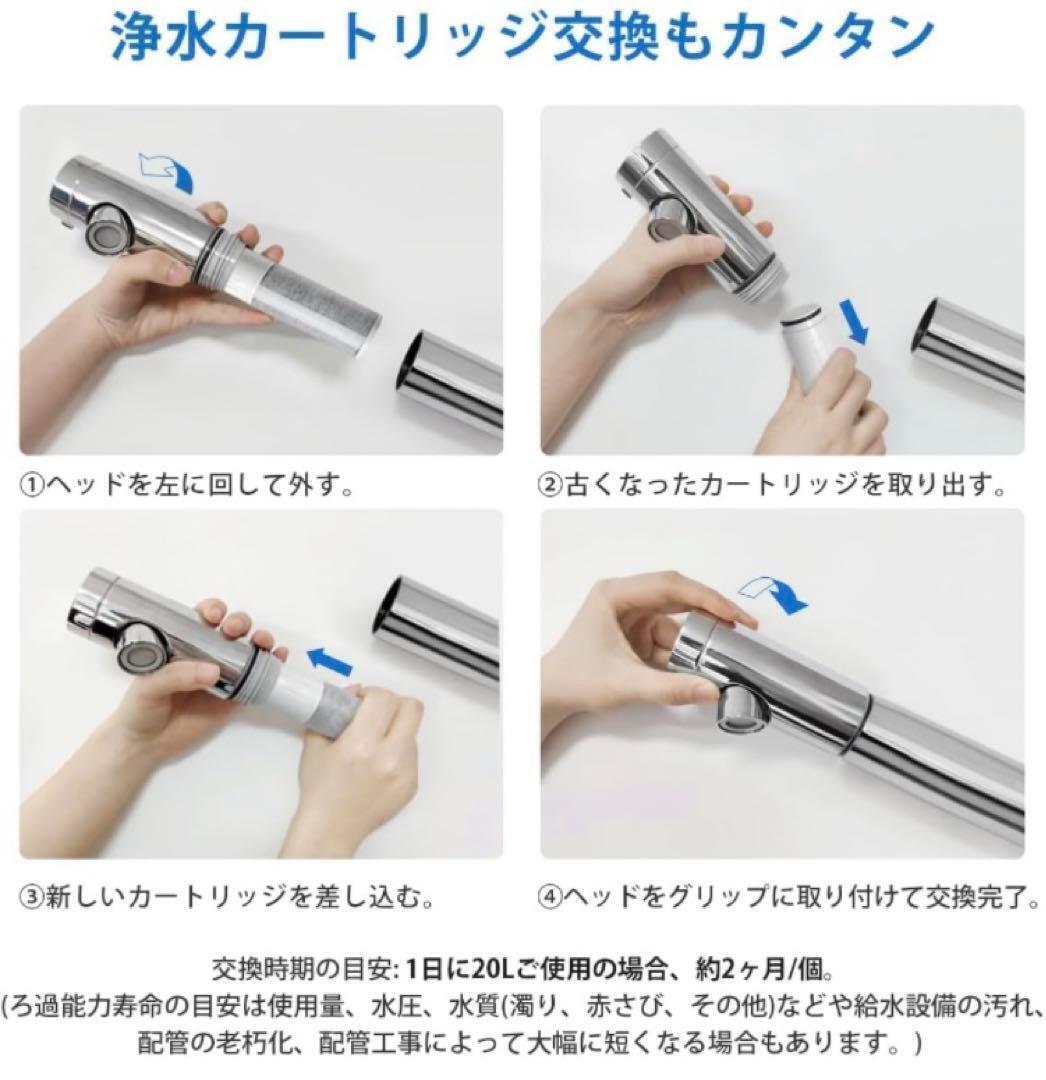 浄水カートリッジ交換もカンタン

①ヘッドを左に回して外す。

②古くなったカートリッジを取り出す。

③新しいカートリッジを差し込む。

④ヘッドをグリップに取り付けて交換完了。

交換時期の目安: 1日に20Lご使用の場合、約2ヶ月/個。
(ろ過能力寿命の目安は使用量、水圧、水質(濁り、赤さび、その他)などや給水設備の汚れ、配管の老朽化、配管工事によって大幅に短くなる場合もあります。)