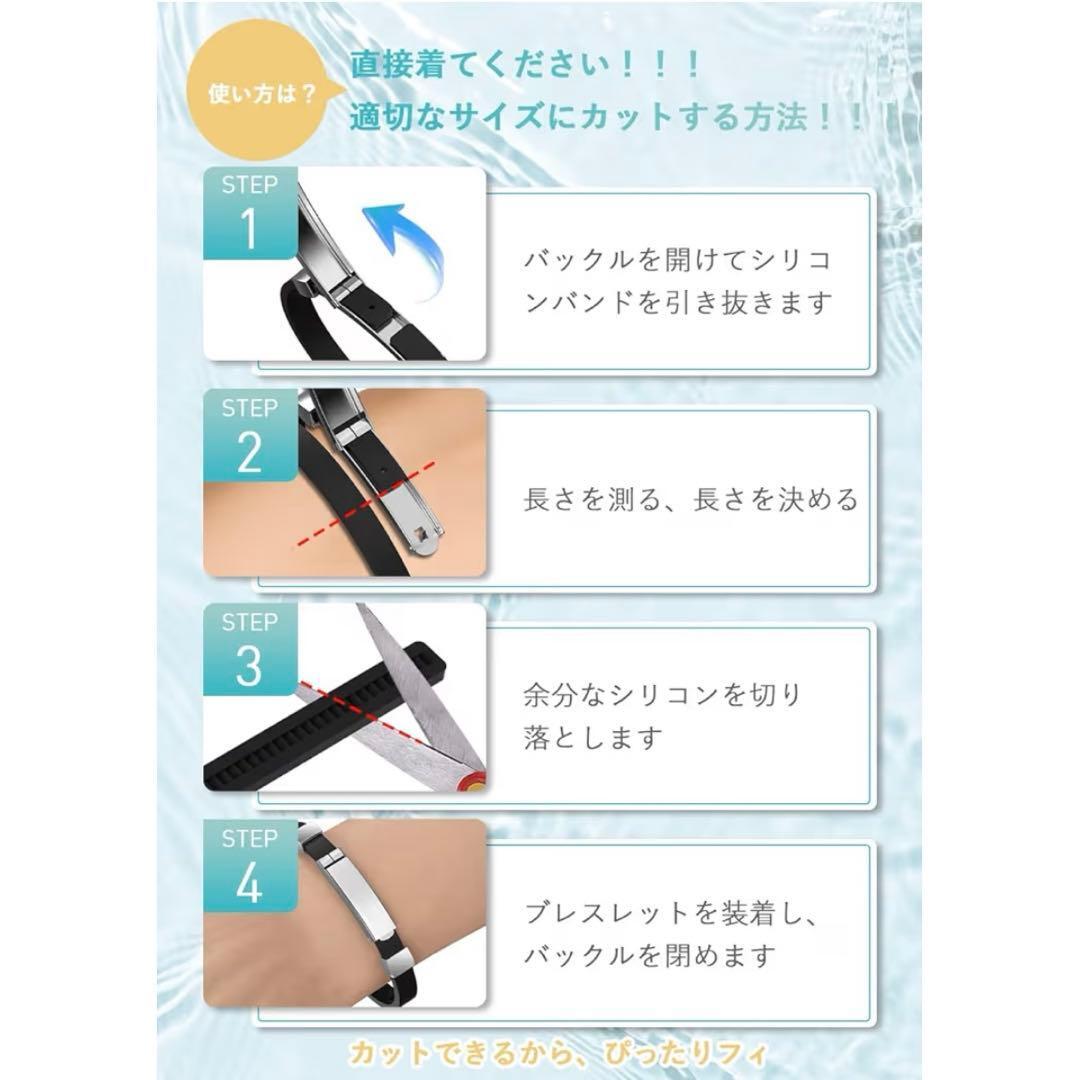 使い方は？

直接着てください！！！
適切なサイズにカットする方法！！

STEP
1

バックルを開けてシリコンバンドを引き抜きます

STEP
2

長さを測る、長さを決める

STEP
3

余分なシリコンを切り落とします

STEP
4

ブレスレットを装着し、バックルを閉めます

カットできるから、ぴったりフィ