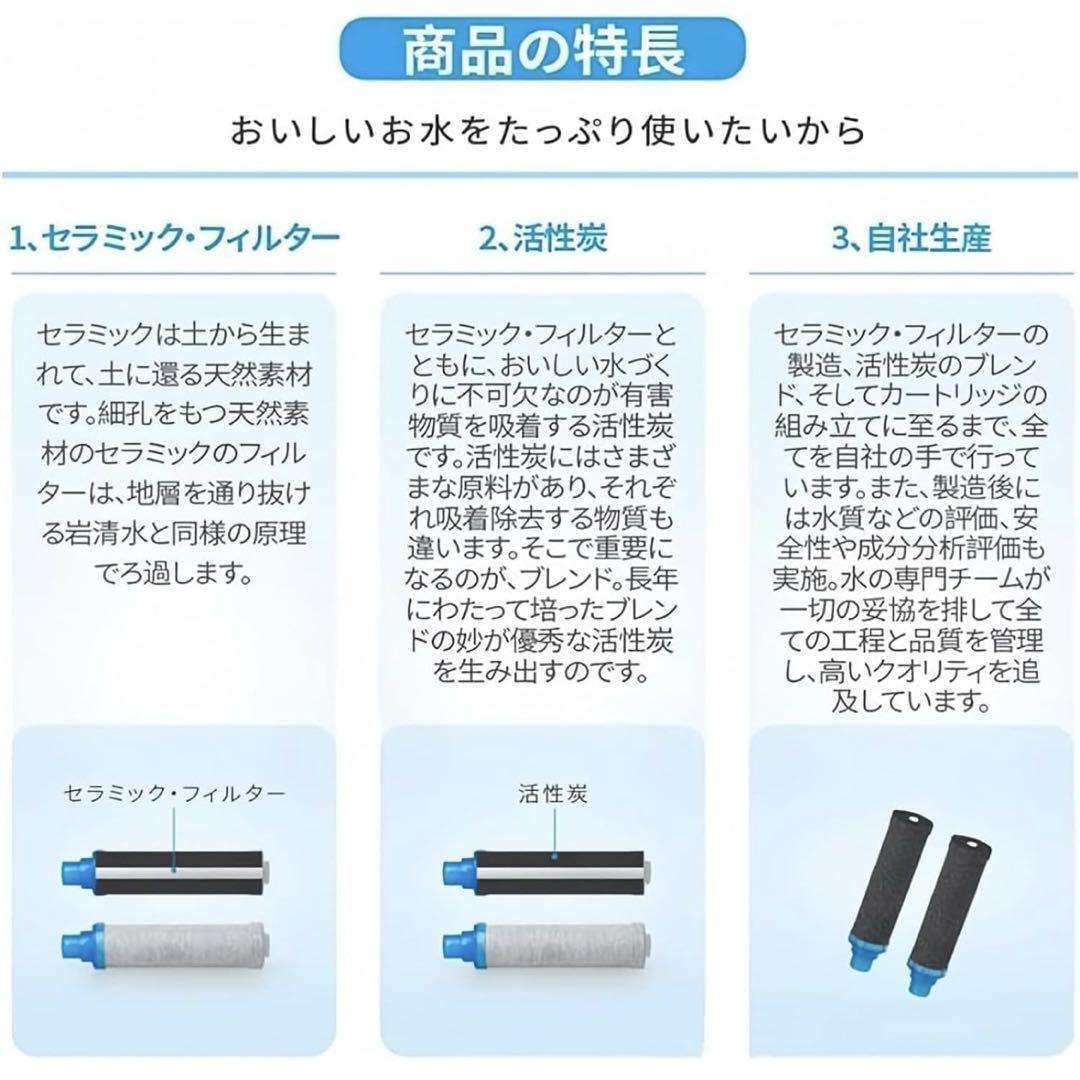 商品の特長

おいしいお水をたっぷり使いたいから

1、セラミック・フィルター

セラミックは土から生まれて、土に還る天然素材です。細孔をもつ天然素材のセラミックのフィルターは、地層を通り抜ける岩清水と同様の原理でろ過します。

セラミック・フィルター

2、活性炭

セラミック・フィルターとともに、おいしい水づくりに不可欠なのが有害物質を吸着する活性炭です。活性炭にはさまざまな原料があり、それぞれ吸着除去する物質も違います。そこで重要になるのが、ブレンド。長年にわたって培ったブレンドの妙が優秀な活性炭を生み出すのです。

活性炭

3、自社生産

セラミック・フィルターの製造、活性炭のブレンド、そしてカートリッジの組み立てに至るまで、全てを自社の手で行っています。また、製造後には水質などの評価、安全性や成分分析評価も実施。水の専門チームが一切の妥協を排して全ての工程と品質を管理し、高いクオリティを追及しています。