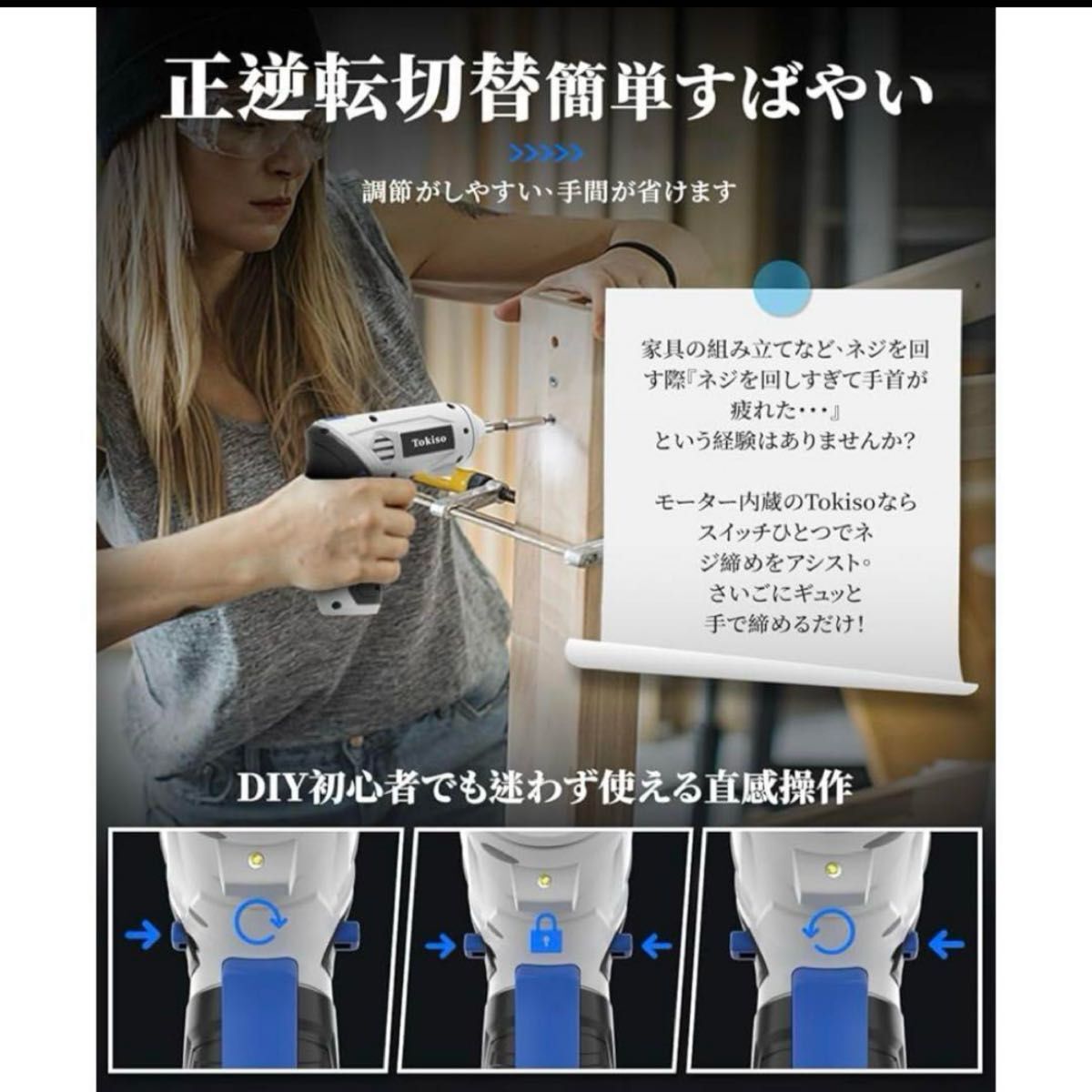 正逆転切替簡単すばやい

調節がしやすい 手間が省けます

Tokiso

家具の組み立てなど、ネジを回す際『ネジを回しすぎて手首が疲れた・・・』という経験はありませんか?

モーター内蔵のTokisoならスイッチひとつでネジ締めをアシスト。さいごにギュッと手で締めるだけ!

DIY初心者でも迷わず使える直感操作