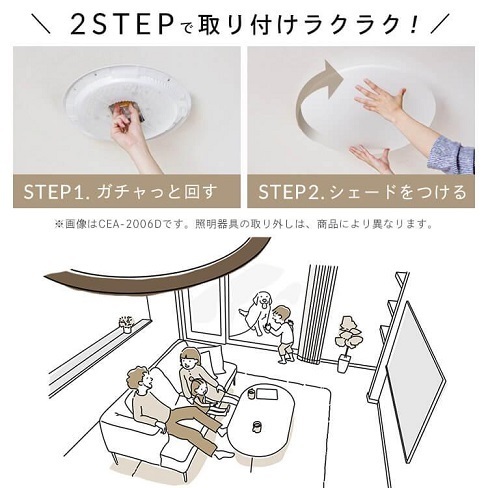 ＼ 2STEPで取り付けラクラク！ ／

STEP1. ガチャっと回す

STEP2. シェードをつける

※画像はCEA-2006Dです。照明器具の取り外しは、商品により異なります。