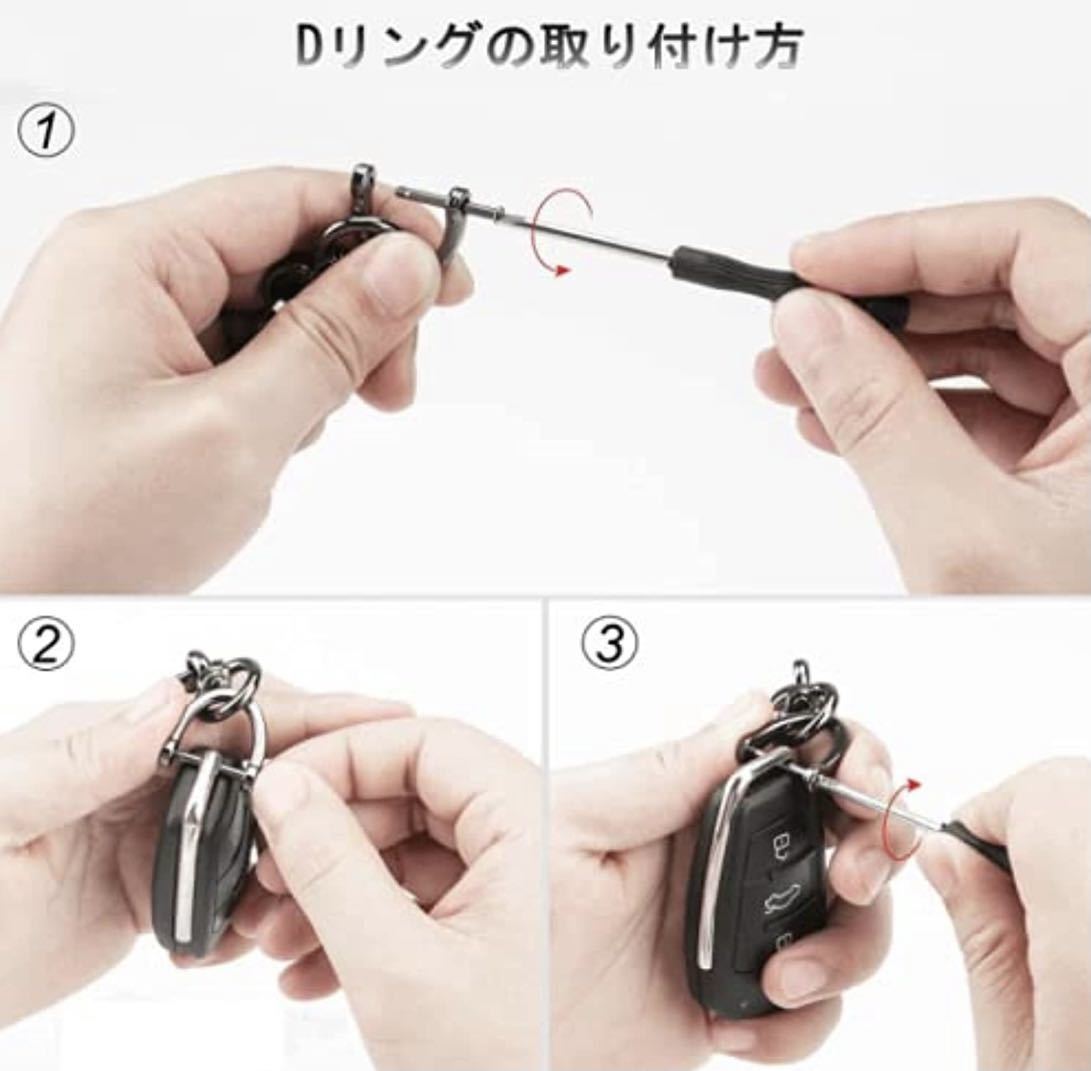 Dリングの取り付け方

①

②

③