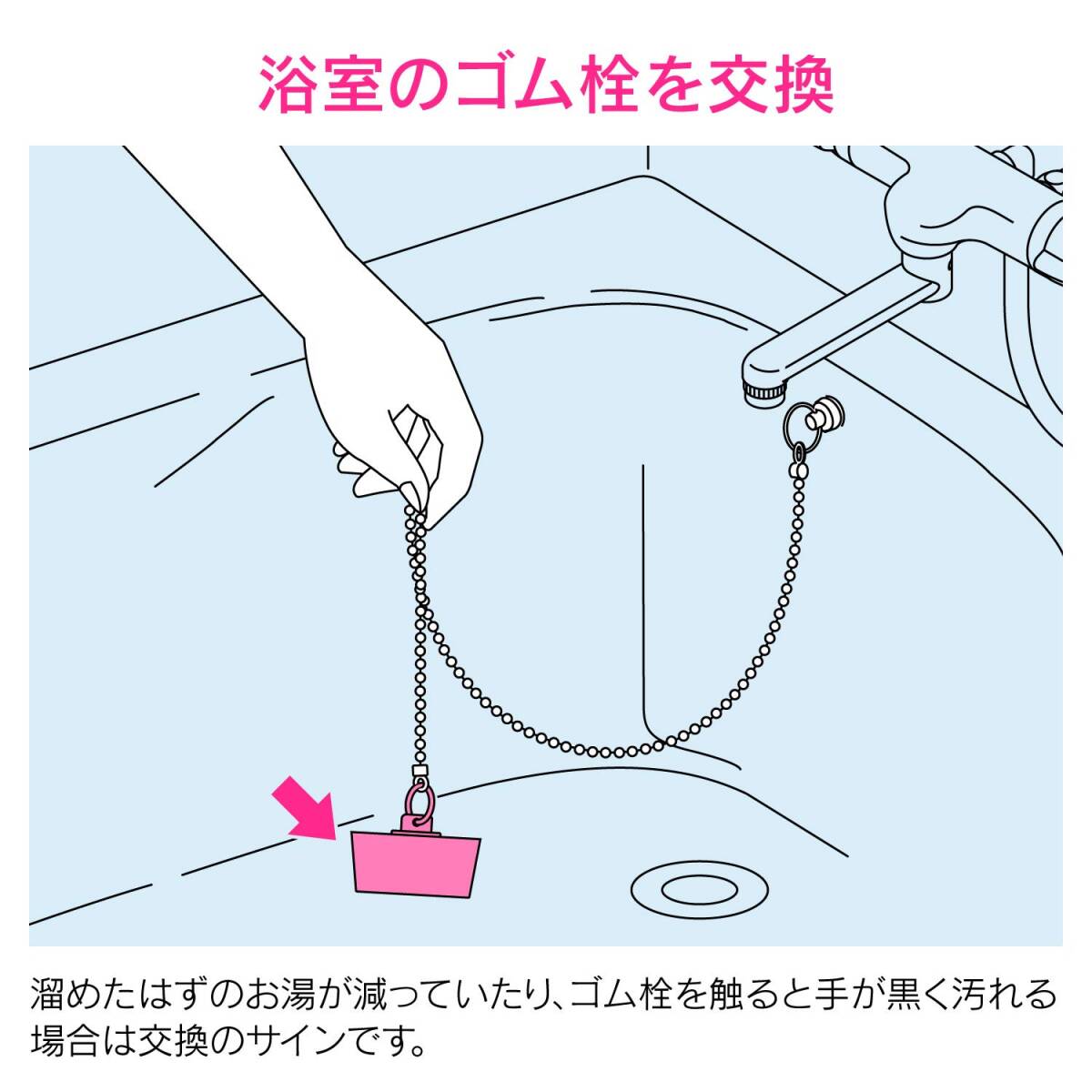 浴室のゴム栓を交換

溜めたはずのお湯が減っていたり、ゴム栓を触ると手が黒く汚れる場合は交換のサインです。