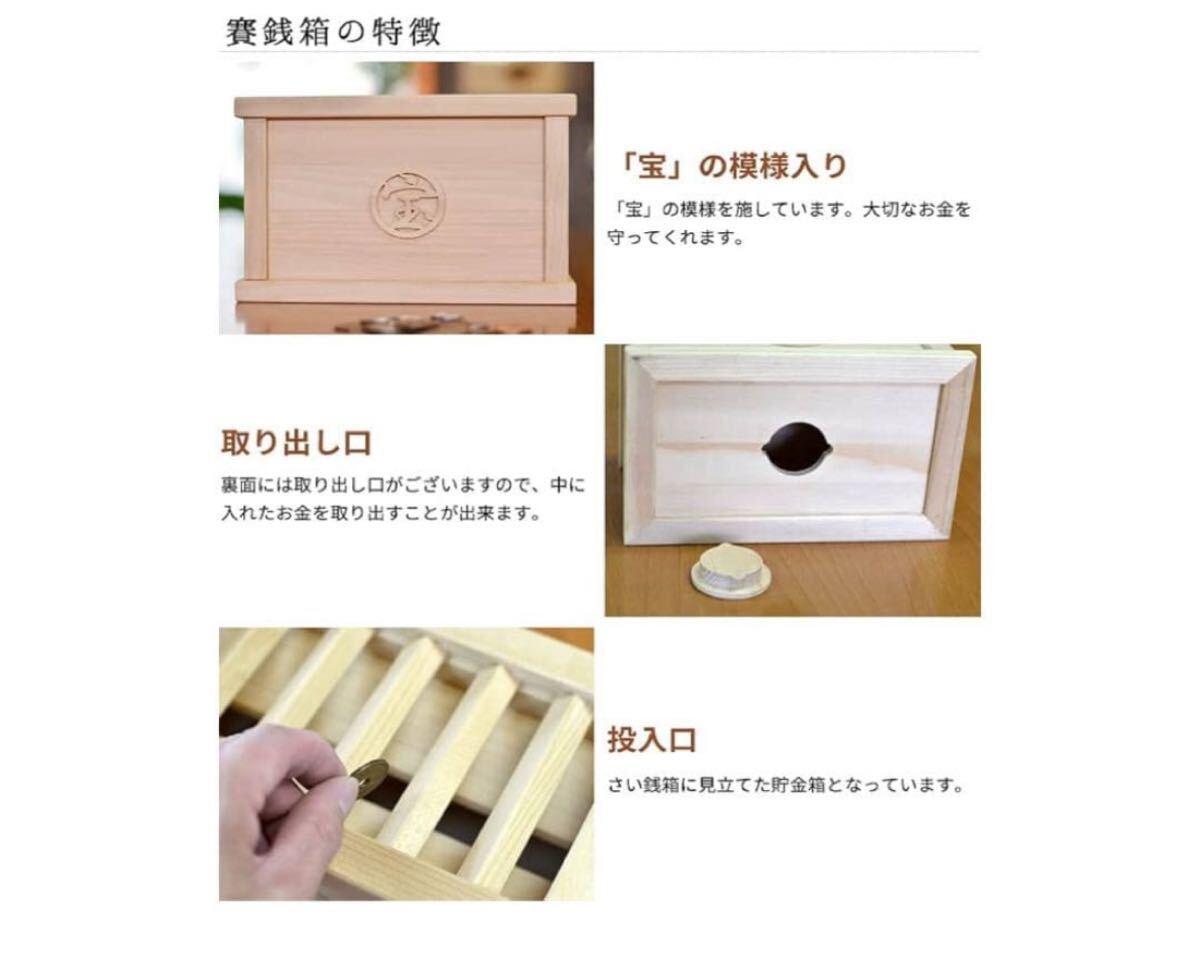 賽銭箱の特徴

宝

「宝」の模様入り

「宝」の模様を施しています。大切なお金を守ってくれます。

取り出し口

裏面には取り出し口がございますので、中に入れたお金を取り出すことが出来ます。

投入口

さい銭箱に見立てた貯金箱となっています。