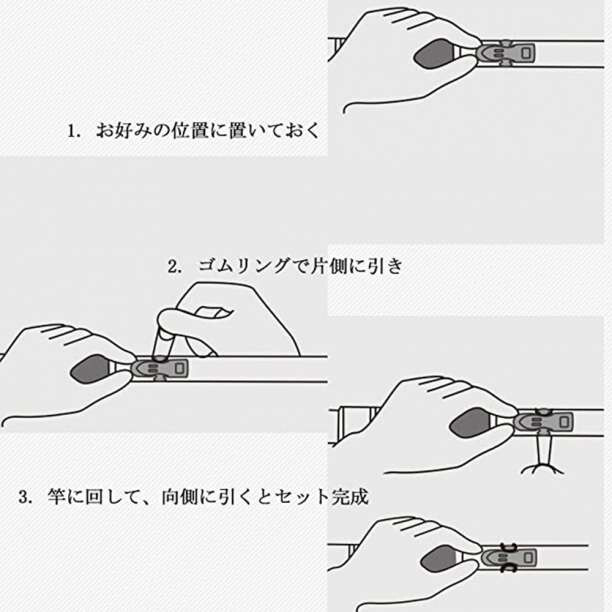 1. お好みの位置に置いておく

2. ゴムリングで片側に引き

3. 竿に回して、向側に引くとセット完成