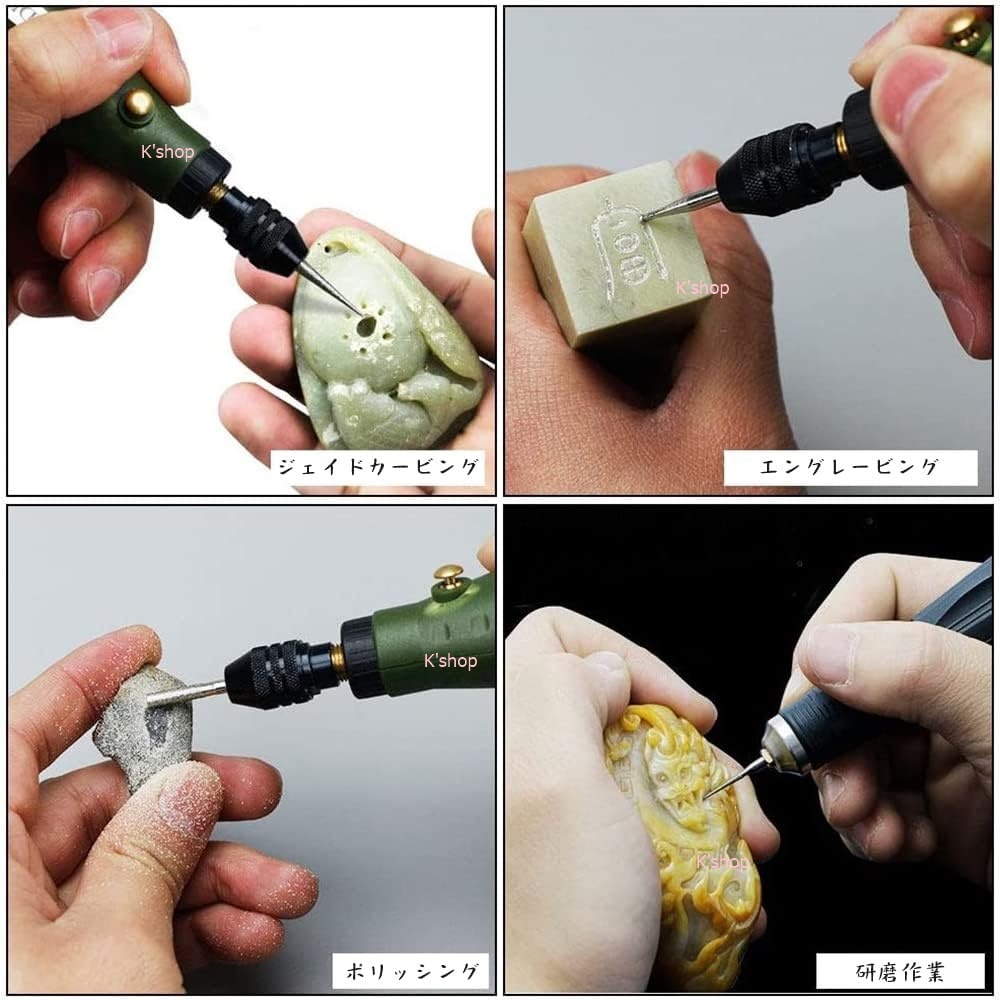 K'shop

ジェイドカービング

K'shop

エングレービング

K'shop

ポリッシング

K'shop

研磨作業