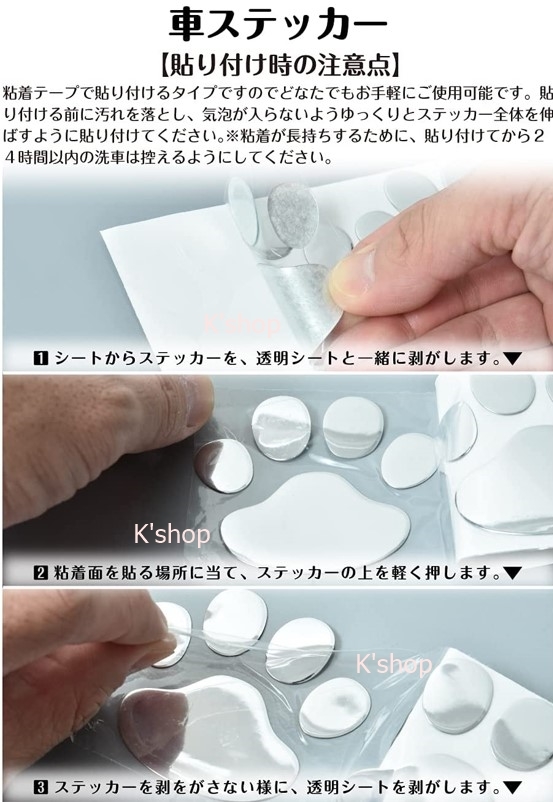 車ステッカー

【貼り付け時の注意点】

粘着テープで貼り付けるタイプですのでどなたでもお手軽にご使用可能です。貼り付ける前に汚れを落とし、気泡が入らないようゆっくりとステッカー全体を伸ばすように貼り付けてください。※粘着が長持ちするために、貼り付けてから２４時間以内の洗車は控えるようにしてください。

K'shop

1 シートからステッカーを、透明シートと一緒に剥がします。▼

K'shop

2 粘着面を貼る場所に当て、ステッカーの上を軽く押します。▼

K'shop

3 ステッカーを剥をがさない様に、透明シートを剥がします。▼