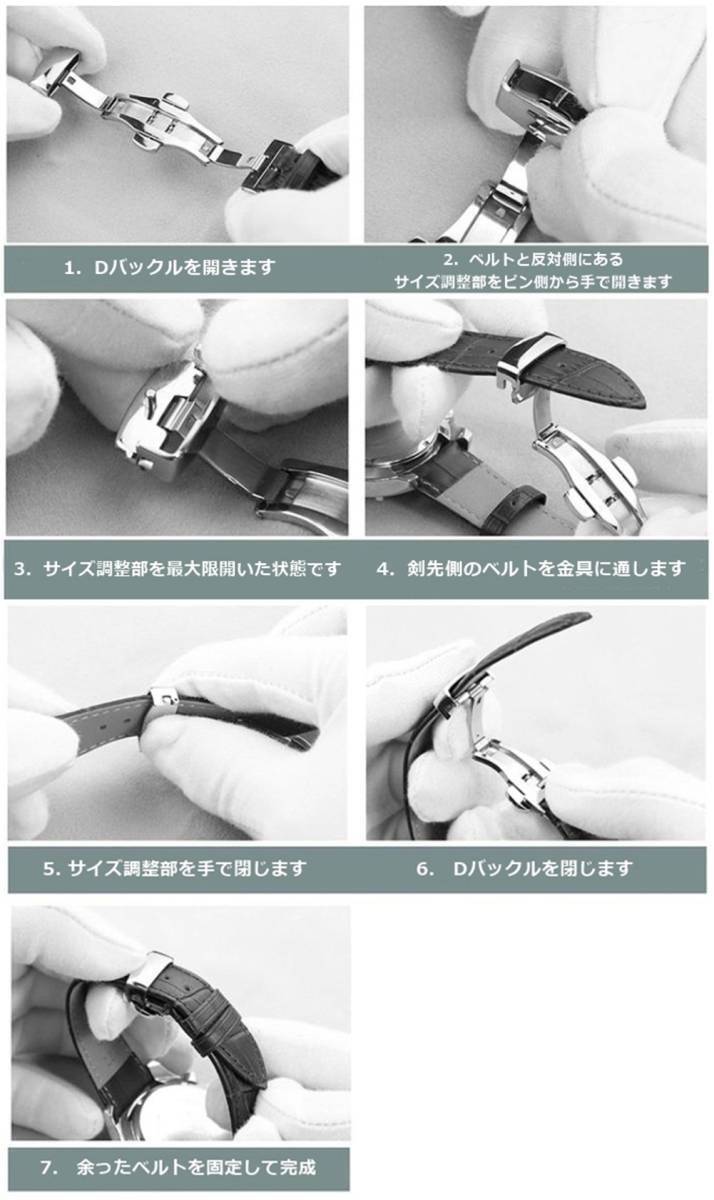 1. Dバックルを開きます

2. ベルトと反対側にある
サイズ調整部をピン側から手で開きます

3. サイズ調整部を最大限開いた状態です

4. 剣先側のベルトを金具に通します

5. サイズ調整部を手で閉じます

6. Dバックルを閉じます

7. 余ったベルトを固定して完成