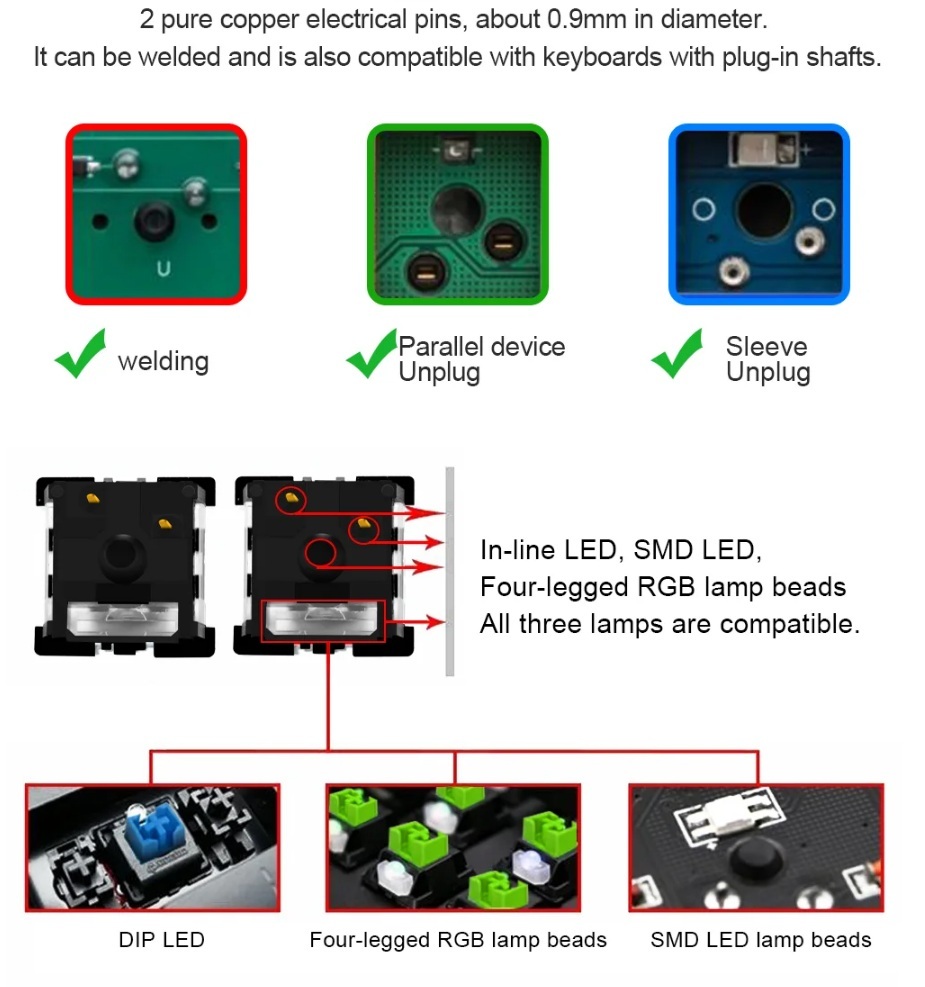 2 pure copper electrical pins, about 0.9mm in diameter.
It can be welded and is also compatible with keyboards with plug-in shafts.

U

welding

Parallel device
Unplug

Sleeve
Unplug

In-line LED, SMD LED,
Four-legged RGB lamp beads
All three lamps are compatible.

DIP LED

Four-legged RGB lamp beads

SMD LED lamp beads