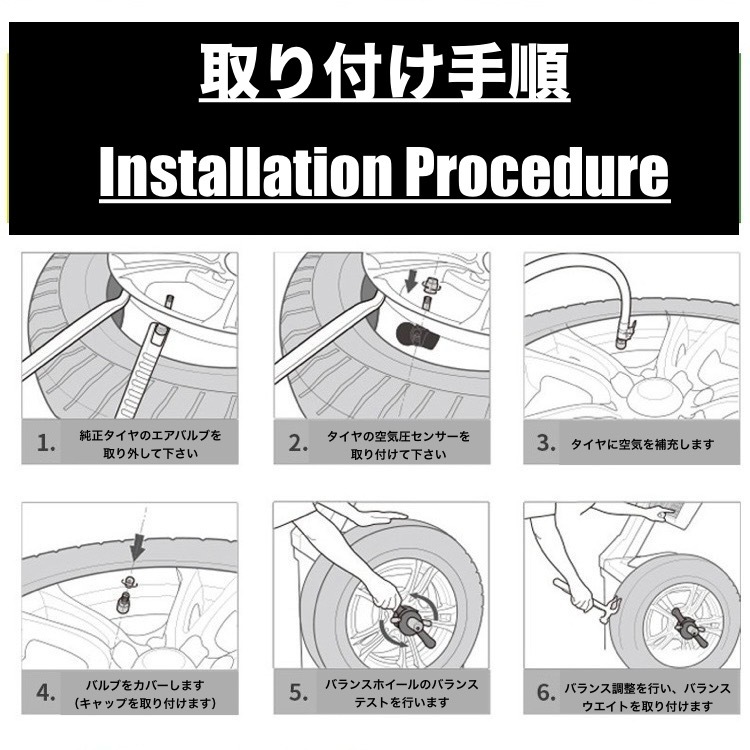 取り付け手順
Installation Procedure

1. 純正タイヤのエアバルブを取り外して下さい

2. タイヤの空気圧センサーを取り付けて下さい

3. タイヤに空気を補充します

4. バルブをカバーします（キャップを取り付けます）

5. バランスホイールのバランステストを行います

6. バランス調整を行い、バランスウエイトを取り付けます