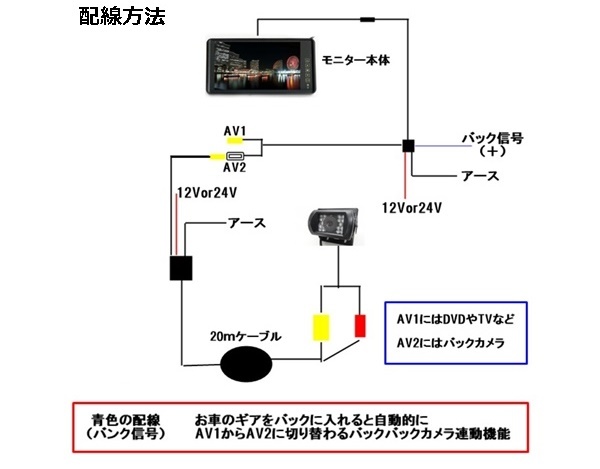 配線方法

モニター本体

AV1

AV2

バック信号
（＋）

アース

12Vor24V

12Vor24V

アース

20mケーブル

AV1にはDVDやTVなど

AV2にはバックカメラ

青色の配線
（バンク信号）

お車のギアをバックに入れると自動的に
AV1からAV2に切り替わるバックバックカメラ連動機能