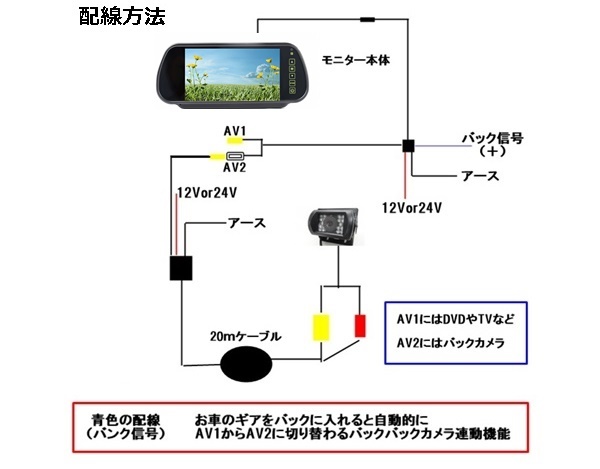 配線方法

モニター本体

AV1

AV2

バック信号
（+）

アース

12Vor24V

12Vor24V

アース

20mケーブル

AV1にはDVDやTVなど

AV2にはバックカメラ

青色の配線
（バンク信号）

お車のギアをバックに入れると自動的に
AV1からAV2に切り替わるバックバックカメラ連動機能