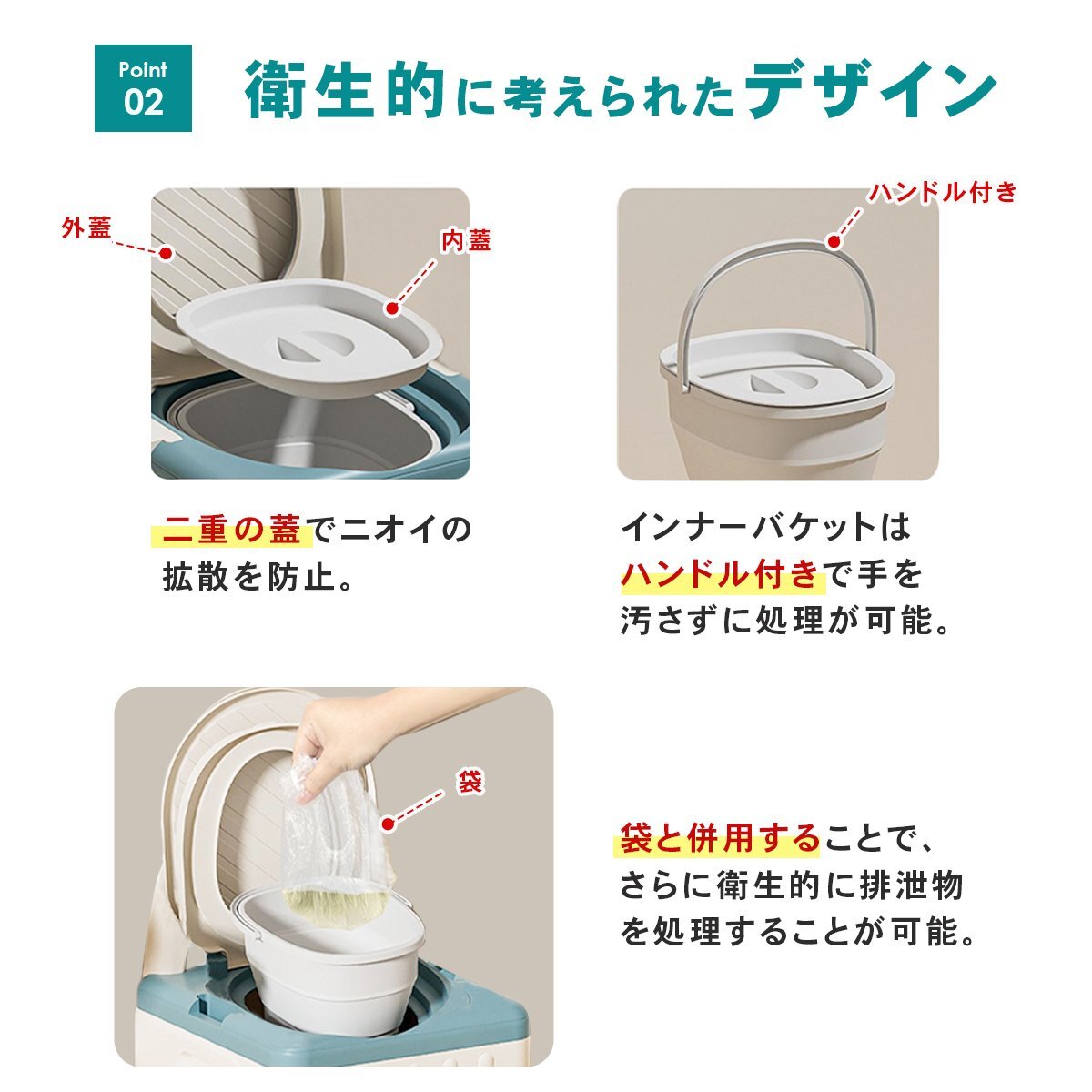 Point
02

衛生的に考えられたデザイン

外蓋

内蓋

ハンドル付き

二重の蓋でニオイの拡散を防止。

インナーバケットはハンドル付きで手を汚さずに処理が可能。

袋

袋と併用することで、さらに衛生的に排泄物を処理することが可能。