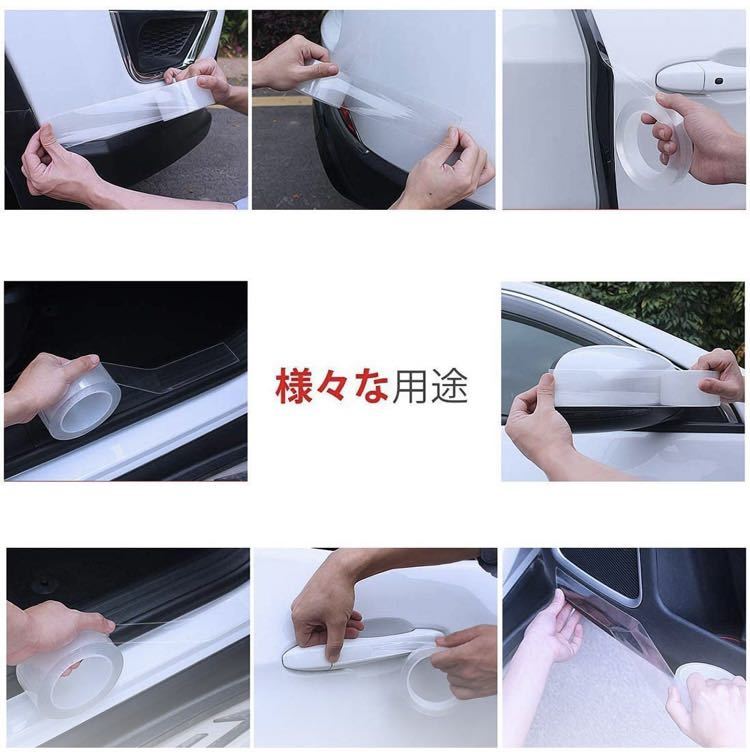 様々な用途