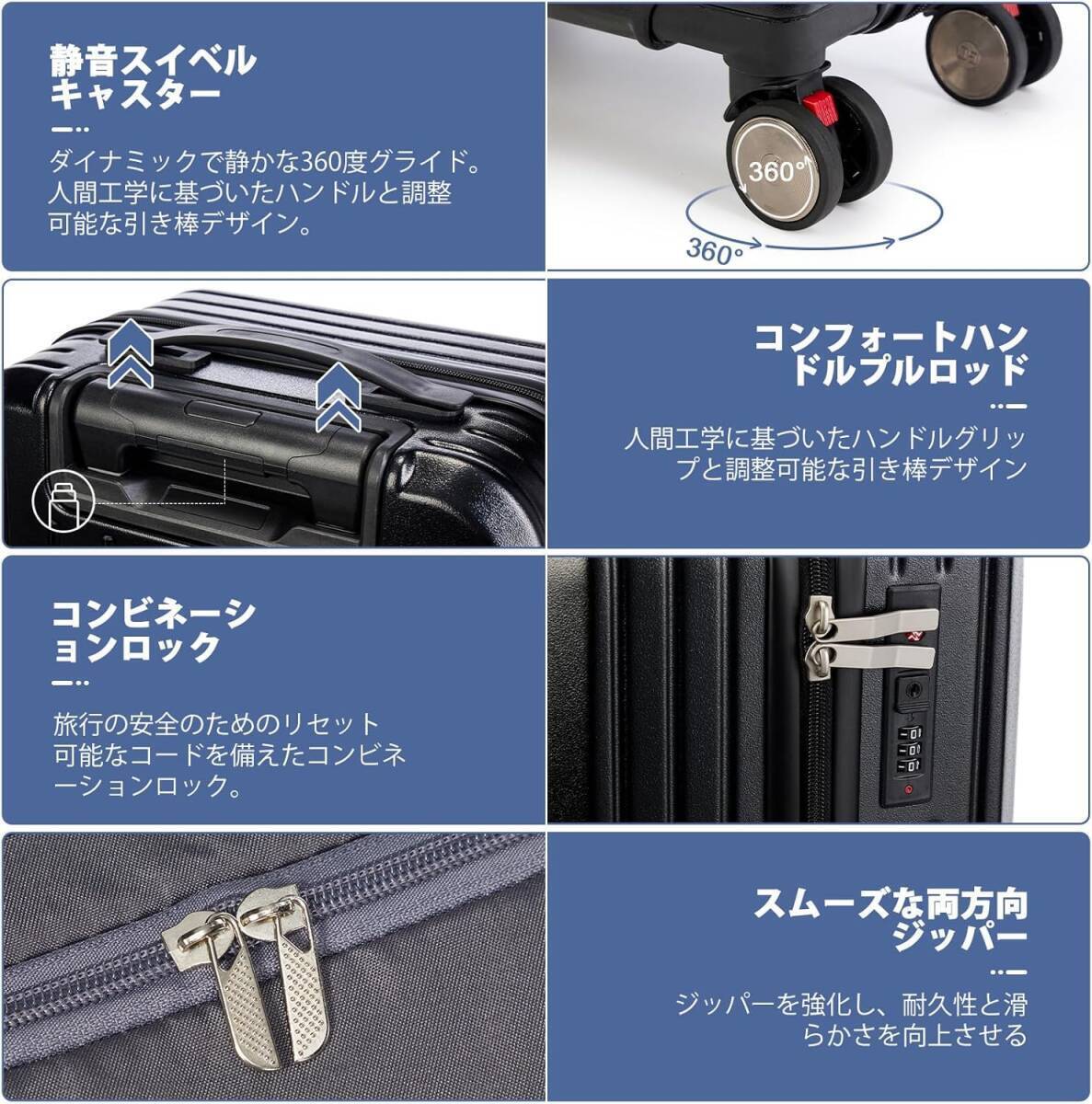 静音スイベルキャスター

ダイナミックで静かな360度グライド。人間工学に基づいたハンドルと調整可能な引き棒デザイン。

360°

360°

コンフォートハンドルプルロッド

人間工学に基づいたハンドルグリップと調整可能な引き棒デザイン

コンビネーションロック

旅行の安全のためのリセット可能なコードを備えたコンビネーションロック。

スムーズな両方向ジッパー

ジッパーを強化し、耐久性と滑らかさを向上させる