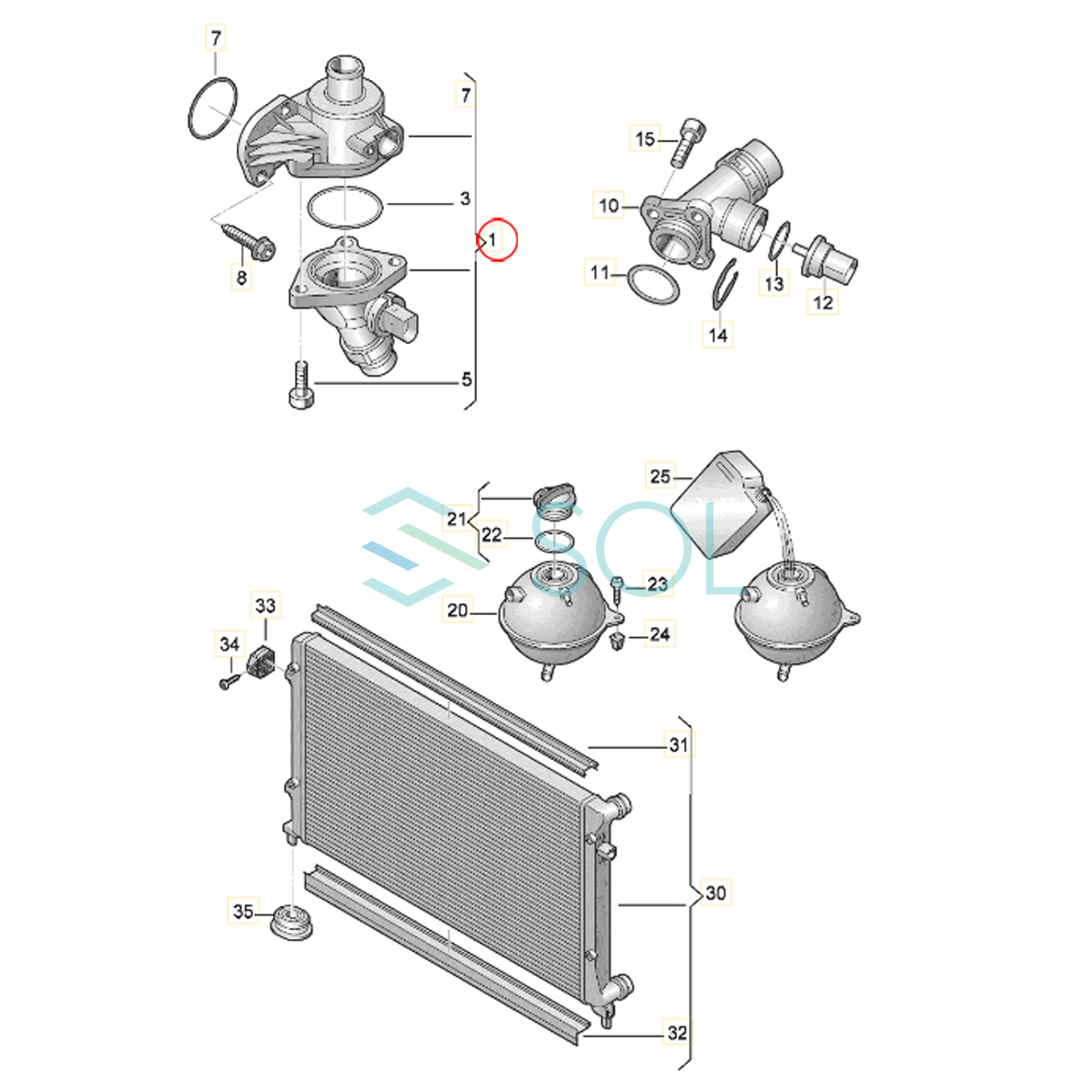 7
7
3
1
8
5
15
10
11
13
12
14
25
21
22
SOL
23
20
24
33
34
31
30
35
32