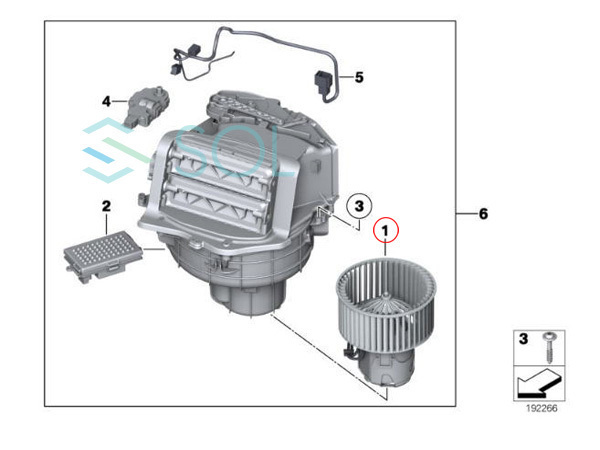 5
4
SOL
2
3
1
6
3
192266