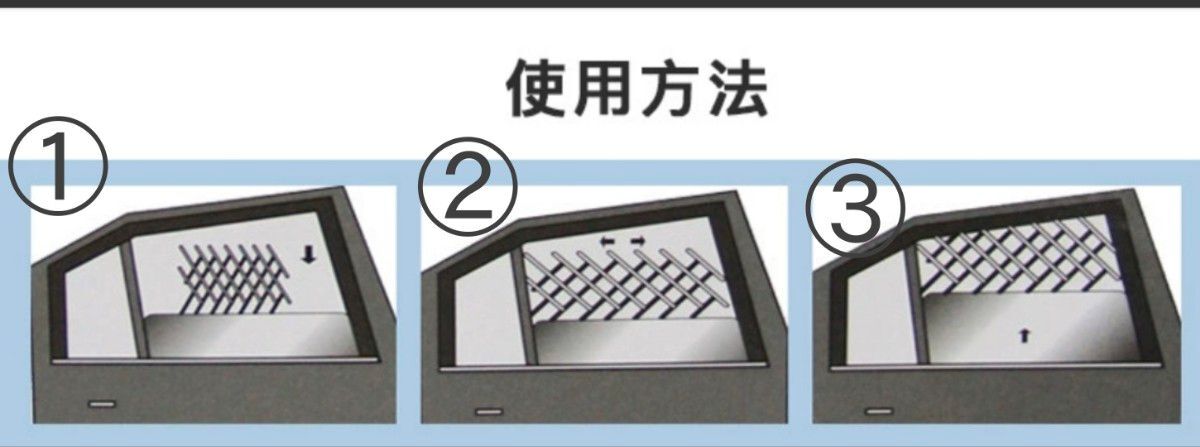 使用方法

①

②

③