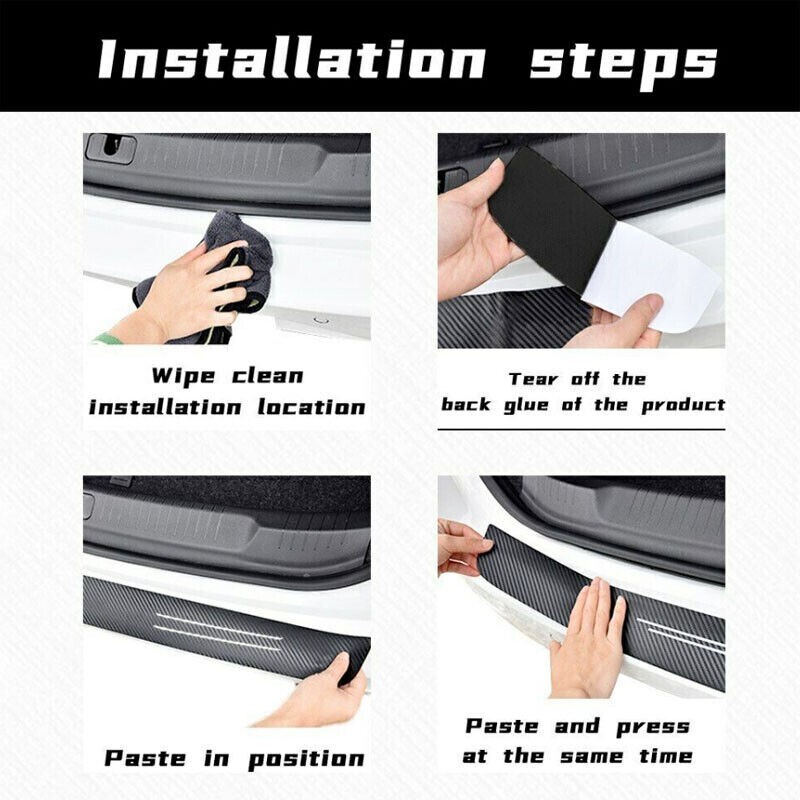 Installation steps

Wipe clean installation location

Tear off the back glue of the product

Paste in position

Paste and press at the same time