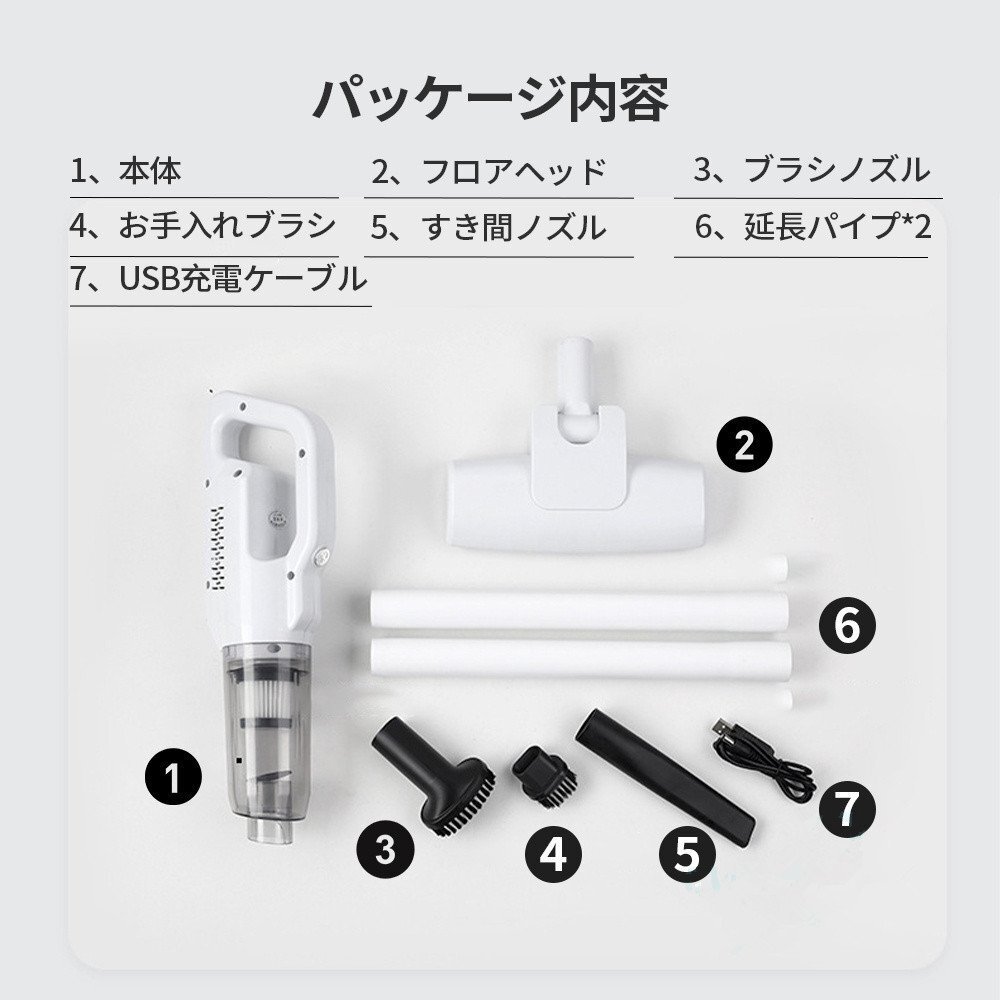 パッケージ内容

1、本体

2、フロアヘッド

3、ブラシノズル

4、お手入れブラシ

5、すき間ノズル

6、延長パイプ*2

7、USB充電ケーブル

2

6

1

3

4

5

7