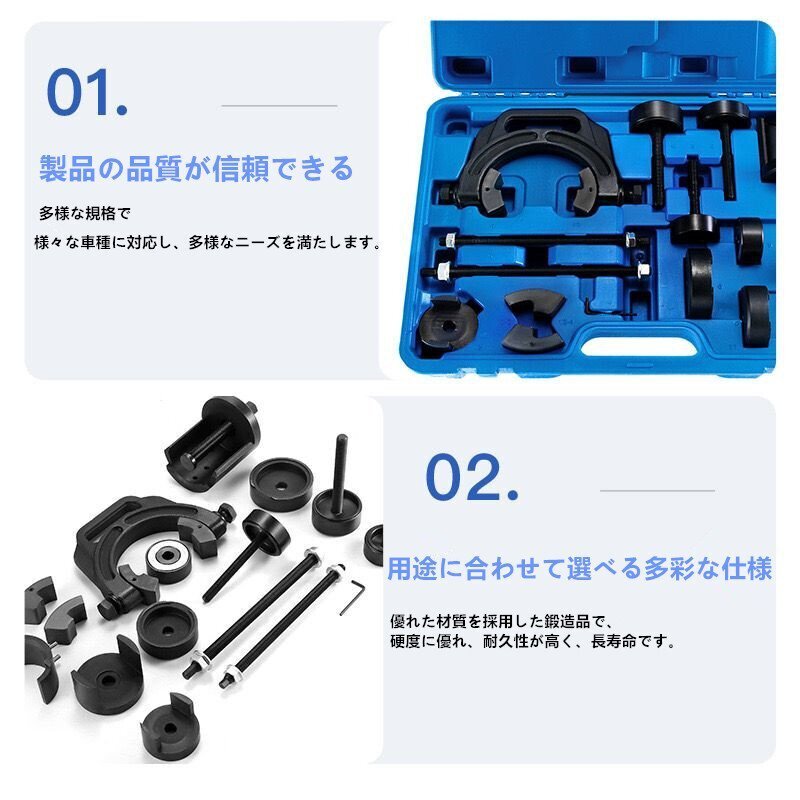 01.

製品の品質が信頼できる

多様な規格で
様々な車種に対応し、多様なニーズを満たします。

02.

用途に合わせて選べる多彩な仕様

優れた材質を採用した鍛造品で、
硬度に優れ、耐久性が高く、長寿命です。