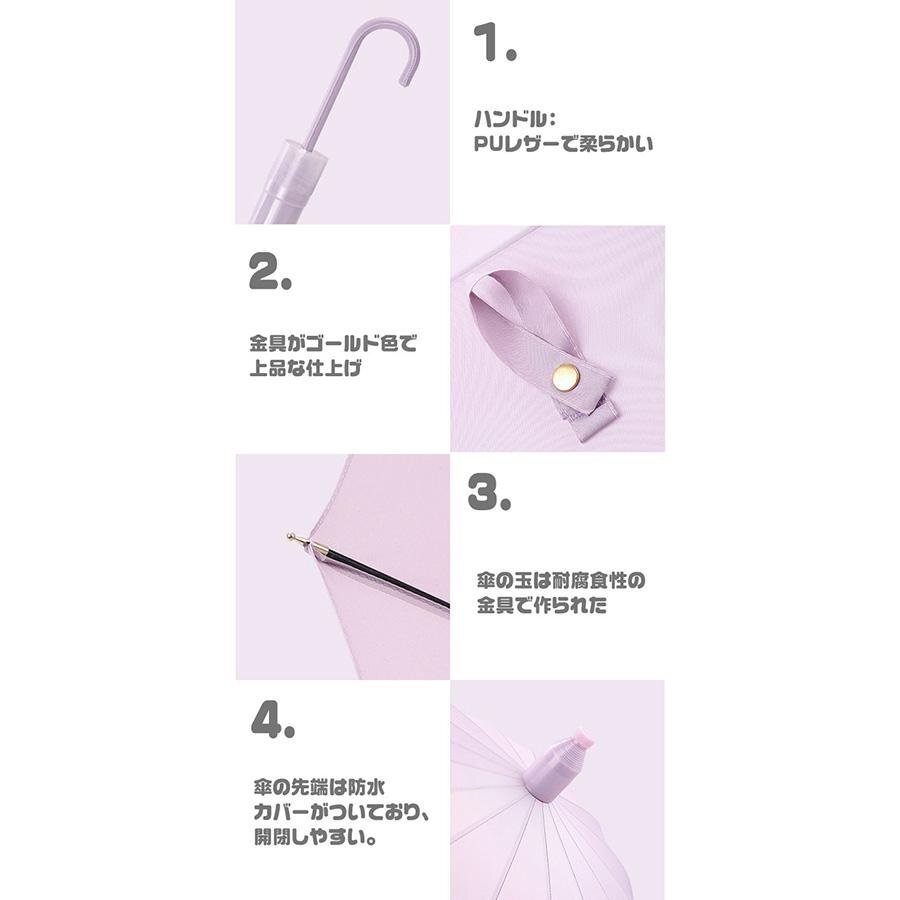 1.

ハンドル：
PUレザーで柔らかい

2.

金具がゴールド色で
上品な仕上げ

3.

傘の玉は耐腐食性の
金具で作られた

4.

傘の先端は防水
カバーがついており、
開閉しやすい。