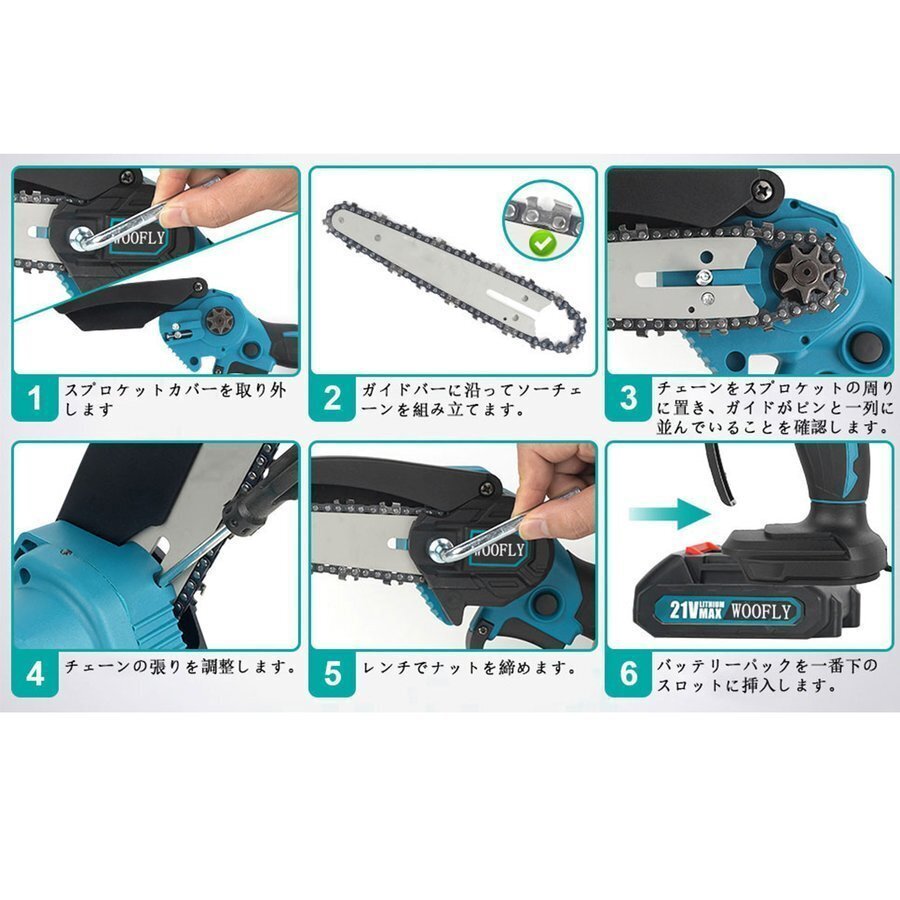 WOOFLY

1 スプロケットカバーを取り外します

2 ガイドバーに沿ってソーチェーンを組み立てます。

3 チェーンをスプロケットの周りに置き、ガイドがピンと一列に並んでいることを確認します。

4 チェーンの張りを調整します。

WOOFLY

5 レンチでナットを締めます。

21V LITHIUM MAX WOOFLY

6 バッテリーパックを一番下のスロットに挿入します。