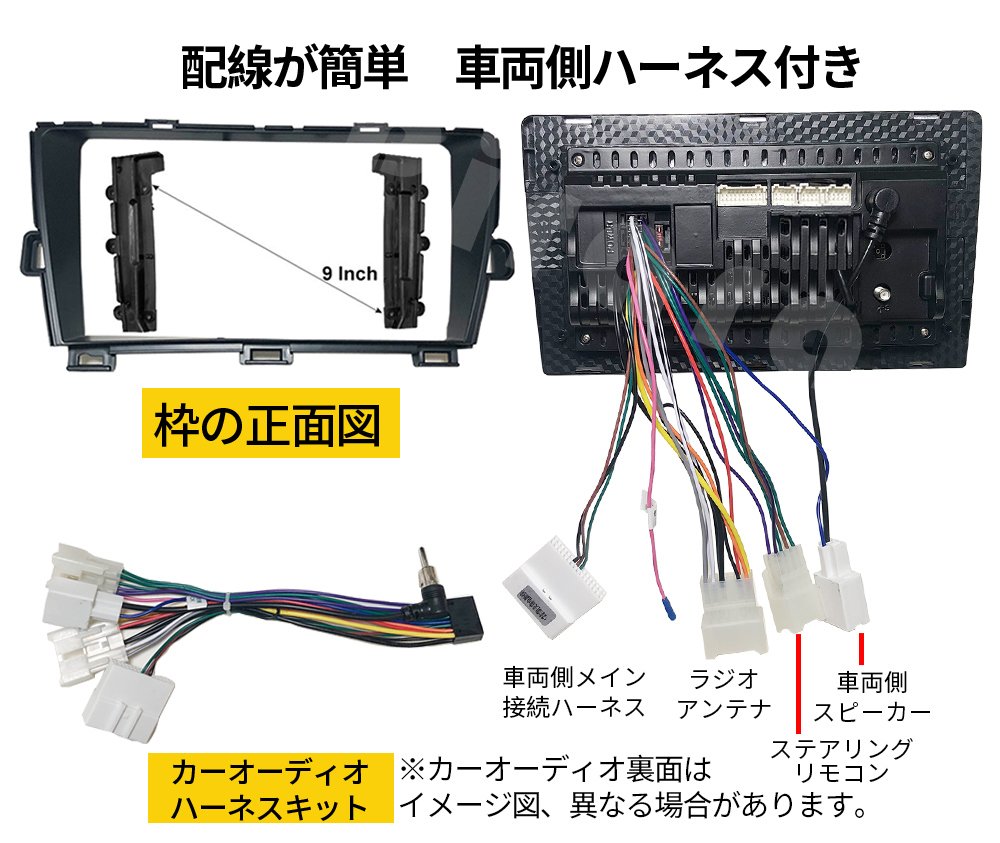 配線が簡単　車両側ハーネス付き

9 Inch

枠の正面図

車両側メイン接続ハーネス

ラジオアンテナ

車両側スピーカー

ステアリングリモコン

カーオーディオハーネスキット

※カーオーディオ裏面はイメージ図、異なる場合があります。