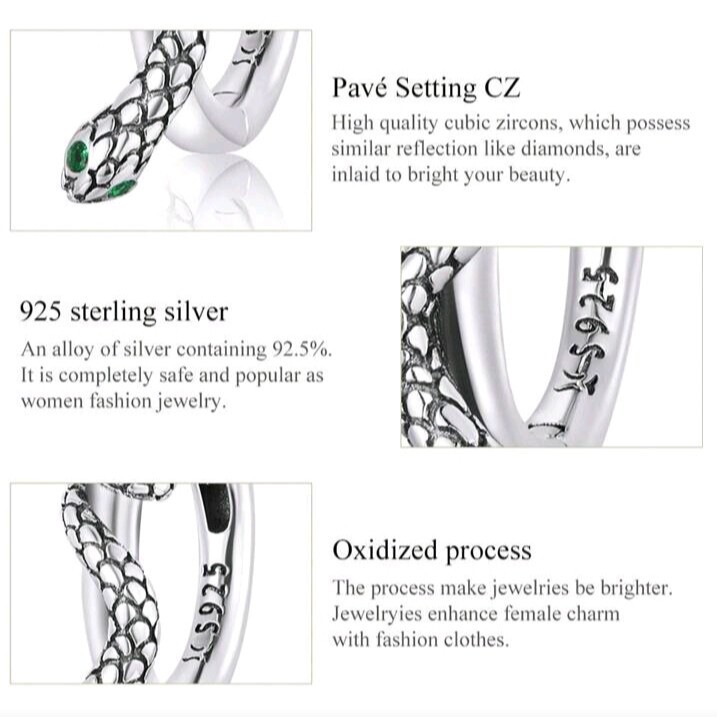 Pavé Setting CZ

High quality cubic zircons, which possess similar reflection like diamonds, are inlaid to bright your beauty.

925 sterling silver

An alloy of silver containing 92.5%. It is completely safe and popular as women fashion jewelry.

S925

Oxidized process

The process make jewelries be brighter. Jewelryies enhance female charm with fashion clothes.

S925