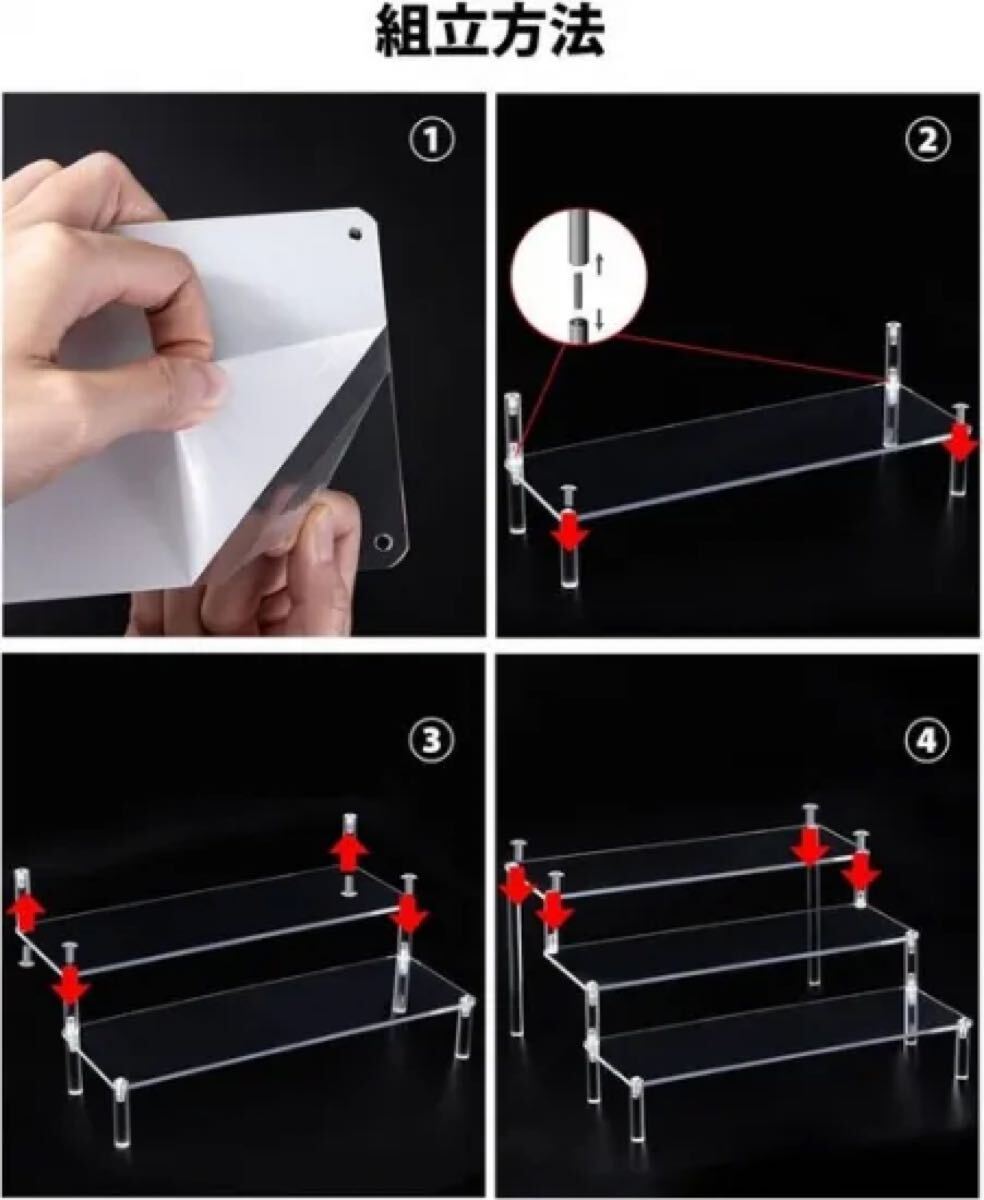 組立方法

①

②

③

④