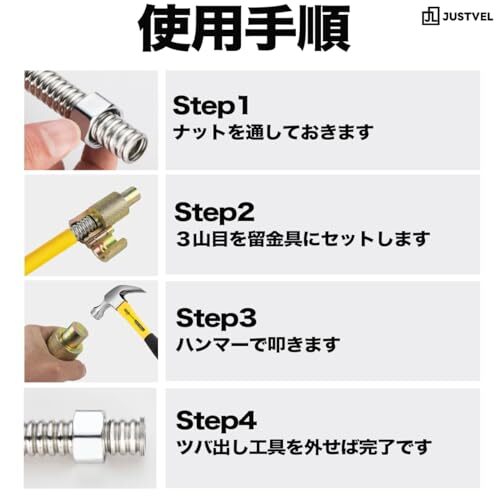 使用手順

JUSTVEL

Step1
ナットを通しておきます

Step2
３山目を留金具にセットします

Step3
ハンマーで叩きます

Step4
ツバ出し工具を外せば完了です