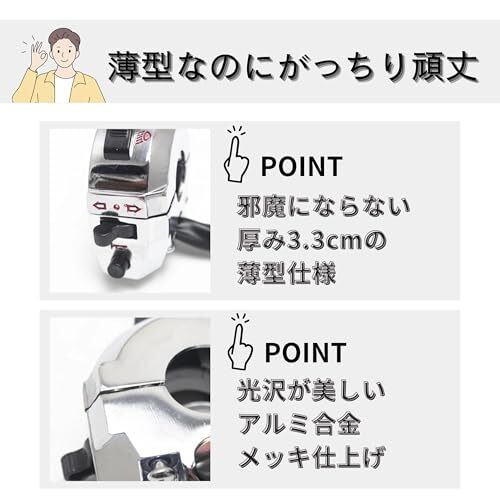 薄型なのにがっちり頑丈

POINT
邪魔にならない
厚み3.3cmの
薄型仕様

POINT
光沢が美しい
アルミ合金
メッキ仕上げ