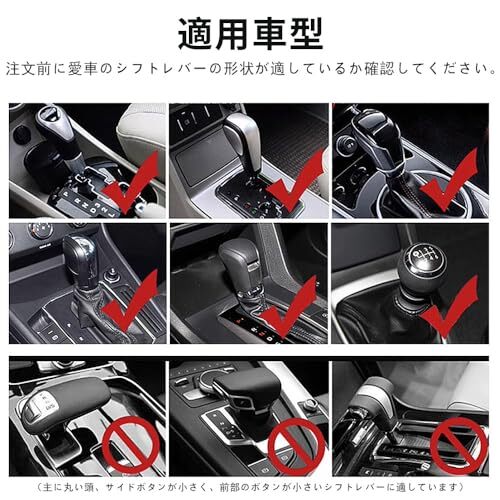 適用車型

注文前に愛車のシフトレバーの形状が適しているか確認してください。

（主に丸い頭、サイドボタンが小さく、前部のボタンが小さいシフトレバーに適しています）