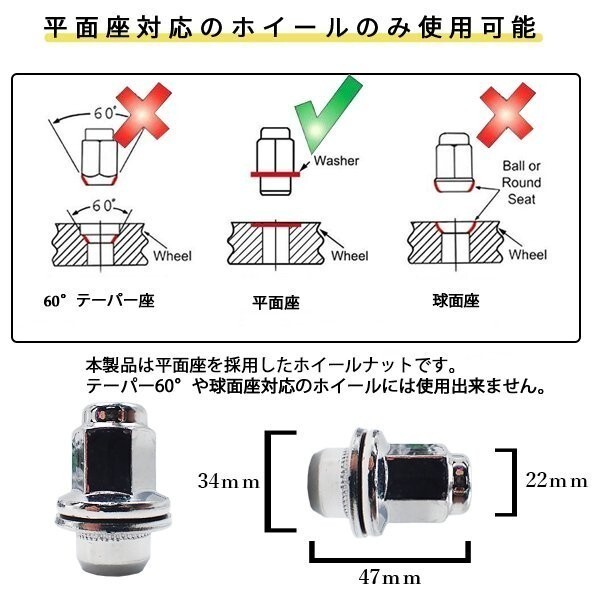 平面座対応のホイールのみ使用可能

60°

Washer

Ball or Round Seat

60°

Wheel

Wheel

Wheel

60° テーパー座

平面座

球面座

本製品は平面座を採用したホイールナットです。
テーパー60° や球面座対応のホイールには使用出来ません。

34mm

22mm

47mm